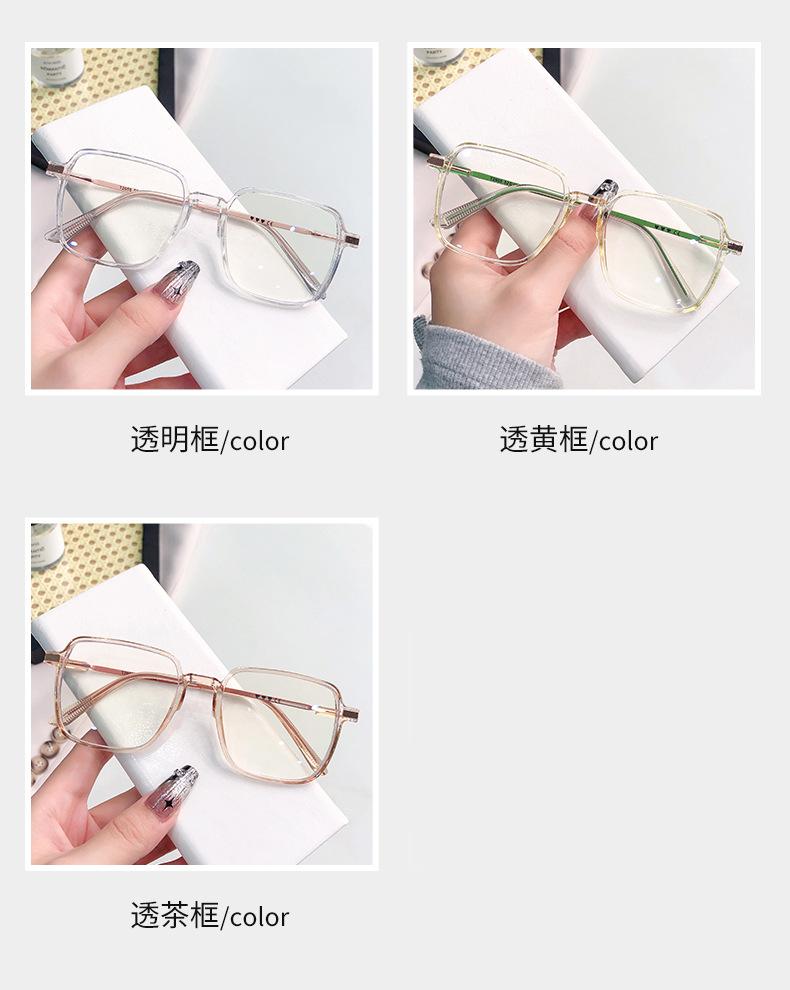 透明框/color

透黄框/color

透茶框/color