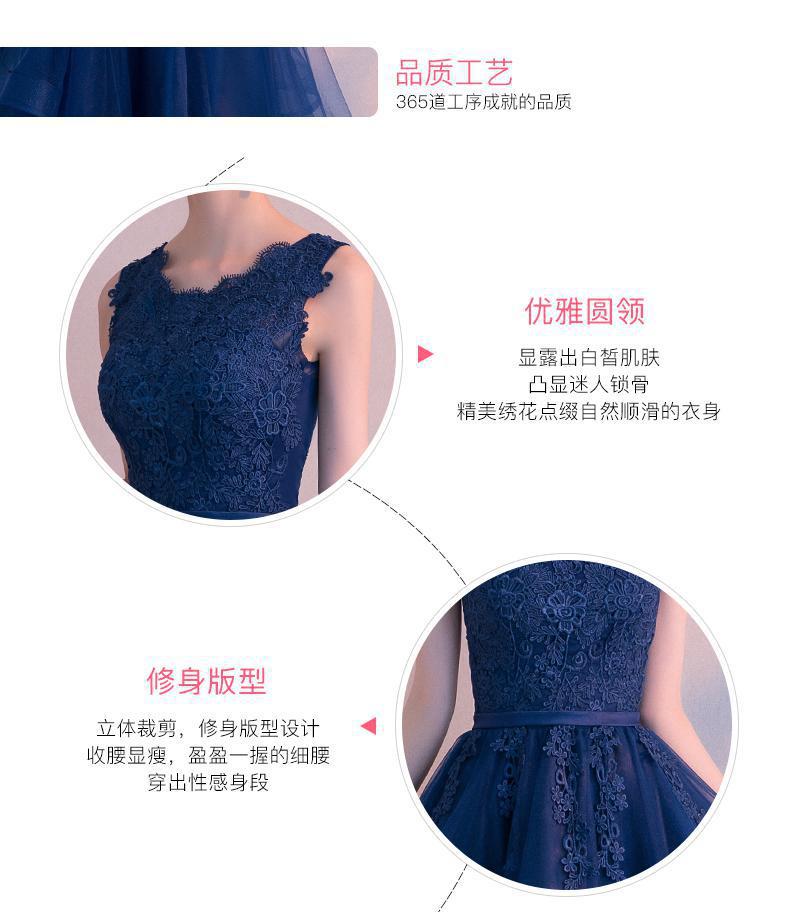 品质工艺
365道工序成就的品质

优雅圆领
显露出白皙肌肤
凸显迷人锁骨
精美绣花点缀自然顺滑的衣身

修身版型
立体裁剪，修身版型设计
收腰显瘦，盈盈一握的细腰
穿出性感身段