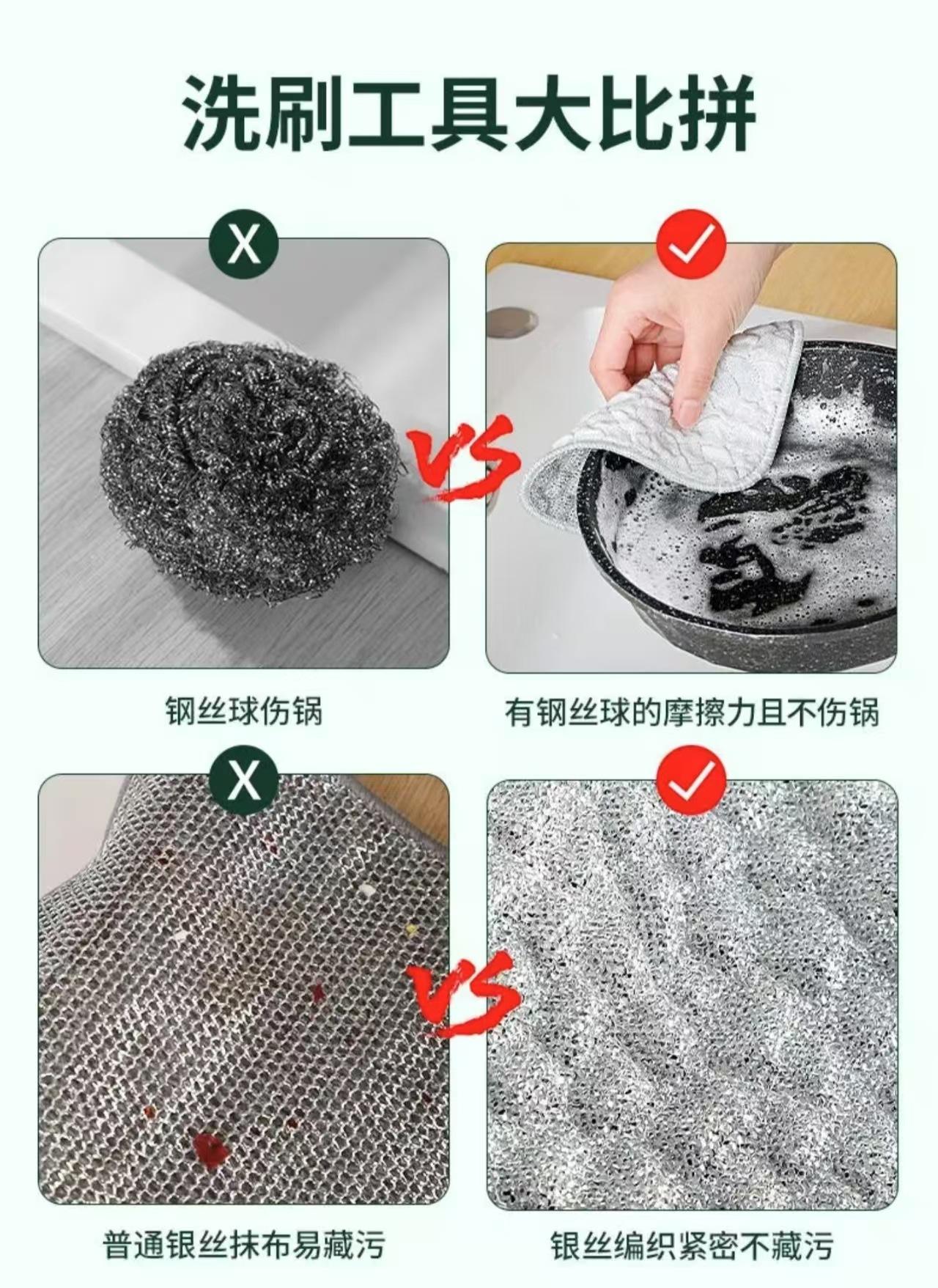 洗刷工具大比拼

X

VS

钢丝球伤锅

有钢丝球的摩擦力且不伤锅

X

VS

普通银丝抹布易藏污

银丝编织紧密不藏污