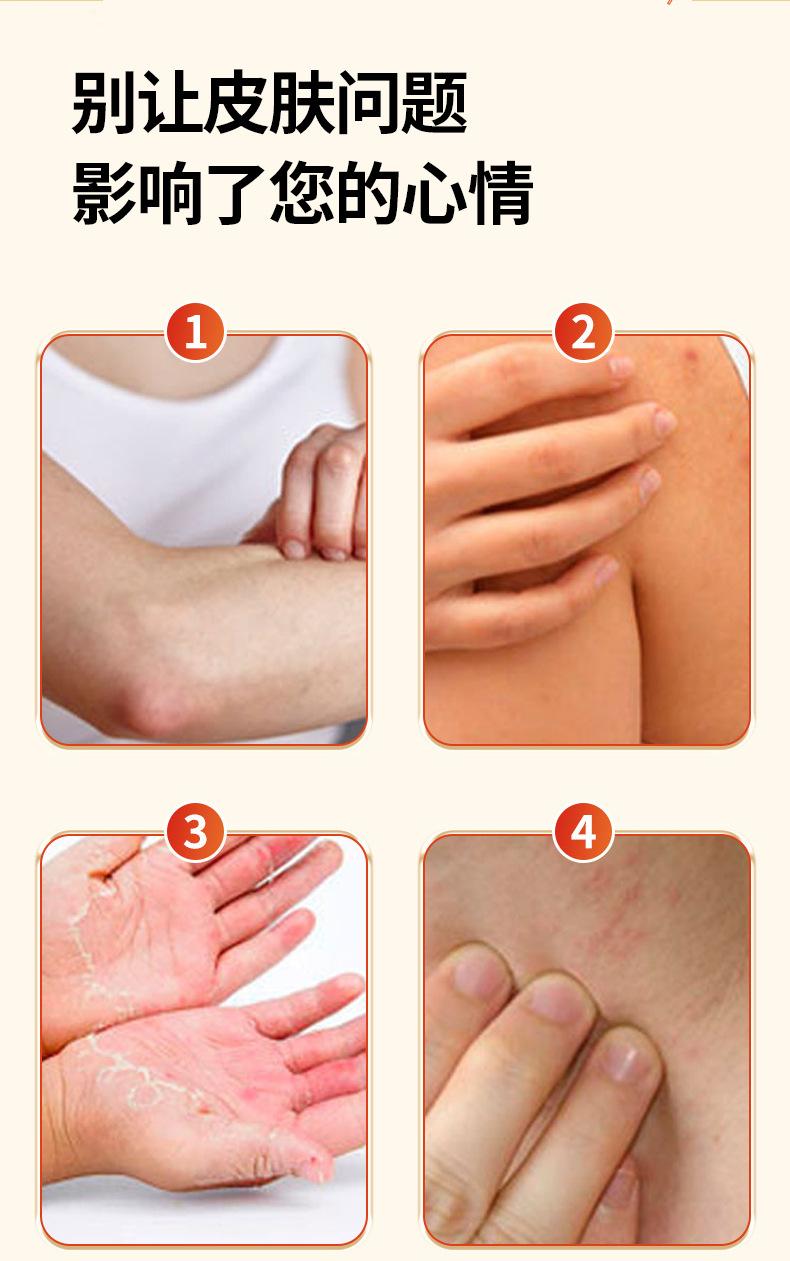 别让皮肤问题
影响了您的心情

1

2

3

4