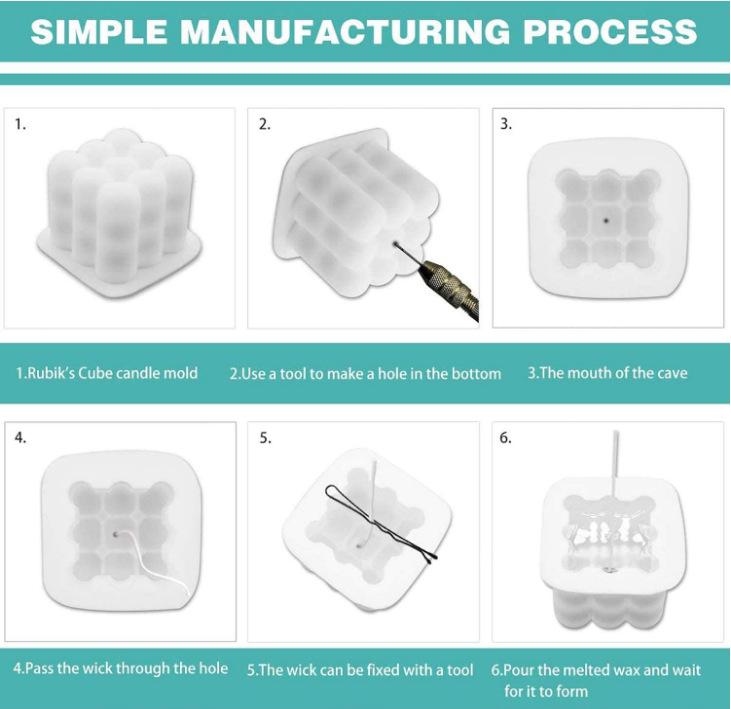 SIMPLE MANUFACTURING PROCESS

1.

2.

3.

1.Rubik's Cube candle mold

2.Use a tool to make a hole in the bottom

3.The mouth of the cave

4.

5.

6.

4.Pass the wick through the hole

5.The wick can be fixed with a tool

6.Pour the melted wax and wait for it to form