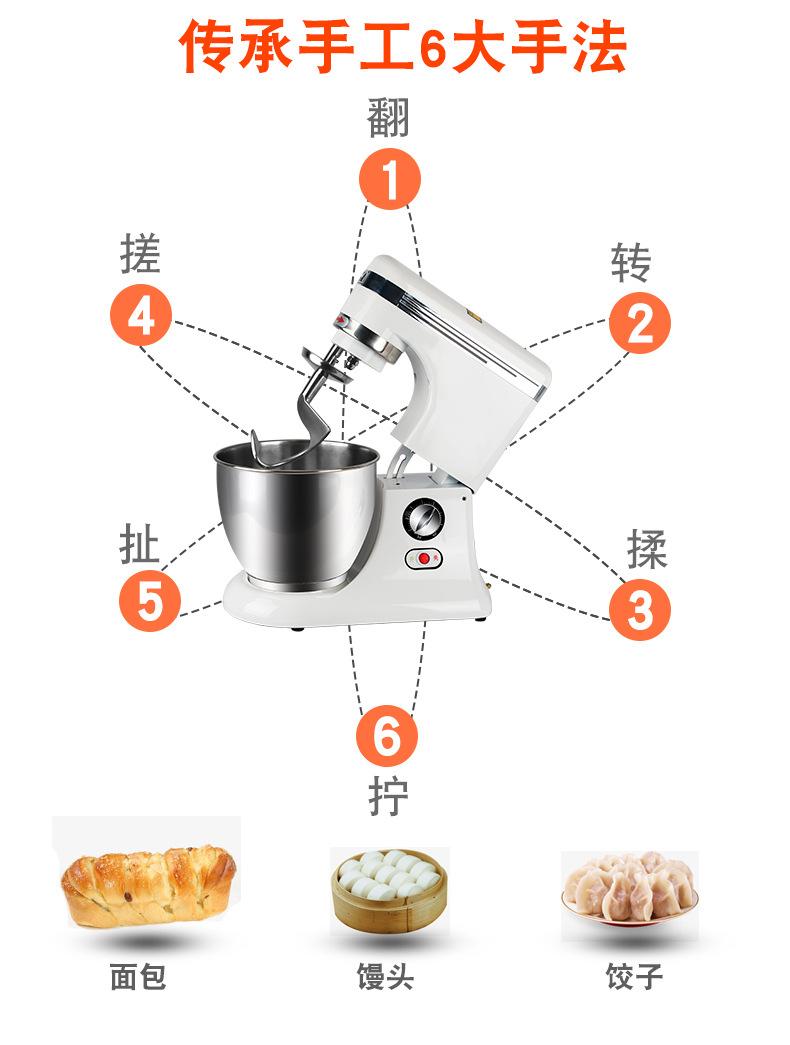 传承手工6大手法

翻
1

搓
4

转
2

扯
5

揉
3

6
拧

面包

馒头

饺子