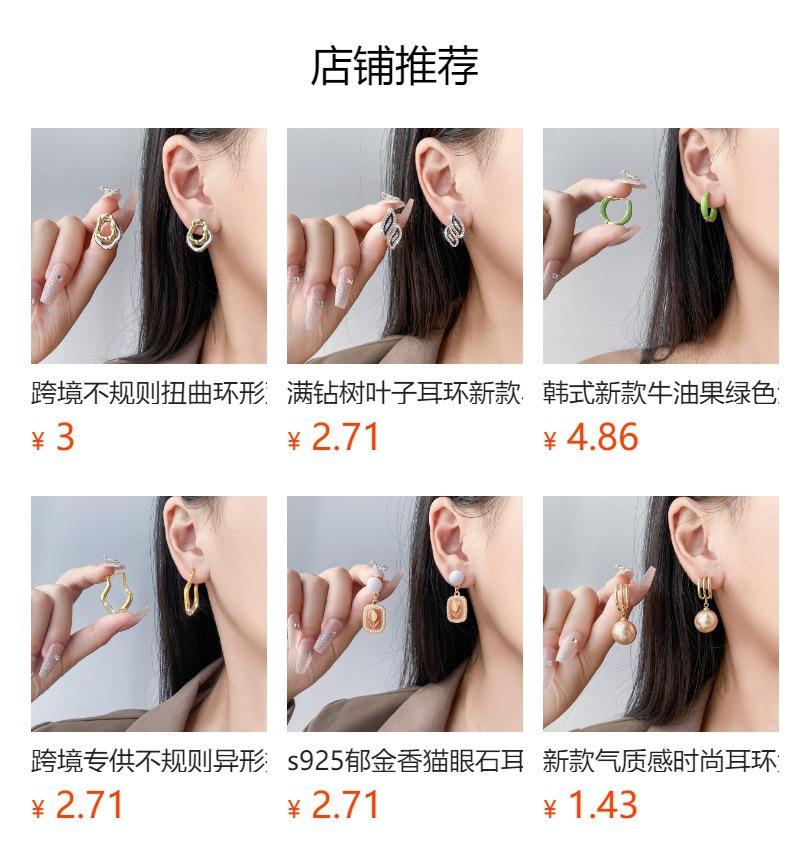 店铺推荐

跨境不规则扭曲环形

¥ 3

满钻树叶子耳环新款

¥ 2.71

韩式新款牛油果绿色

¥ 4.86

跨境专供不规则异形

¥ 2.71

s925郁金香猫眼石耳

¥ 2.71

新款气质感时尚耳环

¥ 1.43