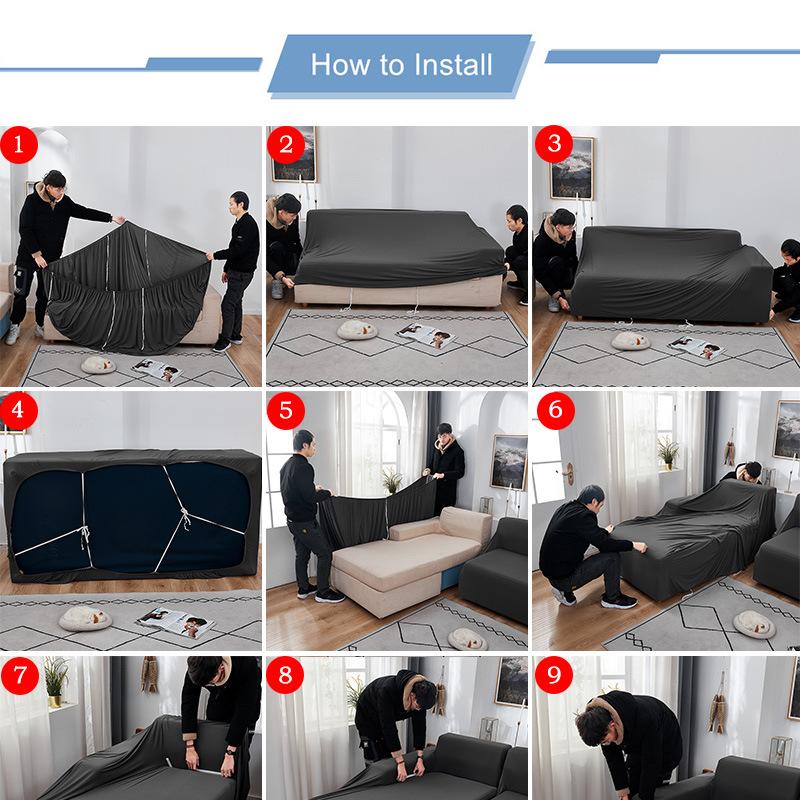 How to Install

1

2

3

4

5

6

7

8

9