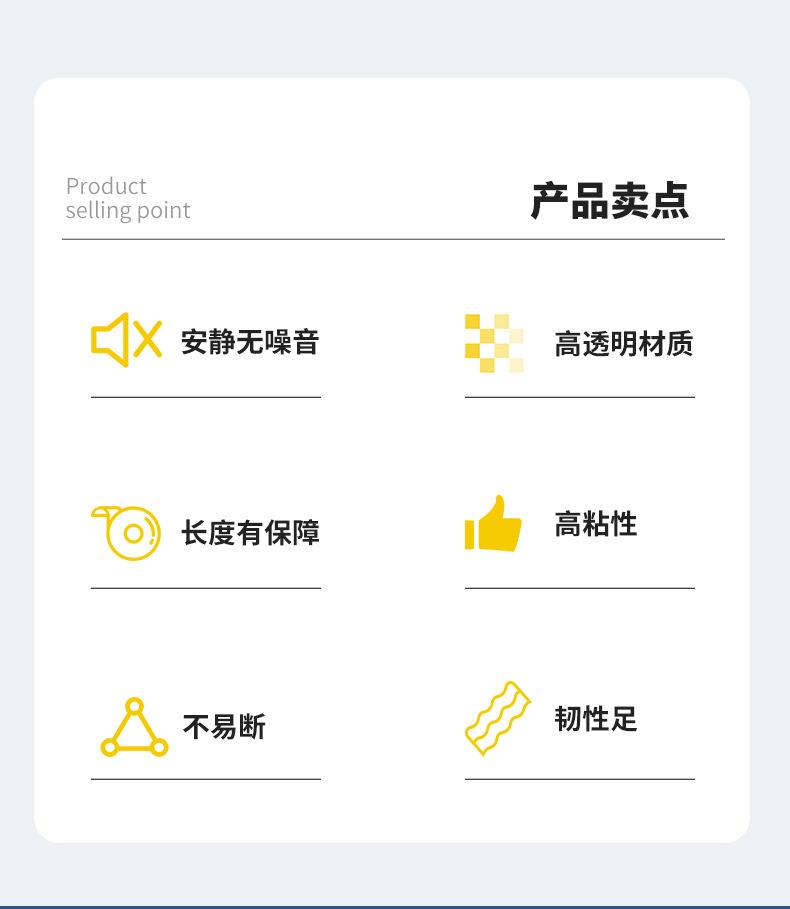 Product
selling point

产品卖点

安静无噪音

高透明材质

长度有保障

高粘性

不易断

韧性足