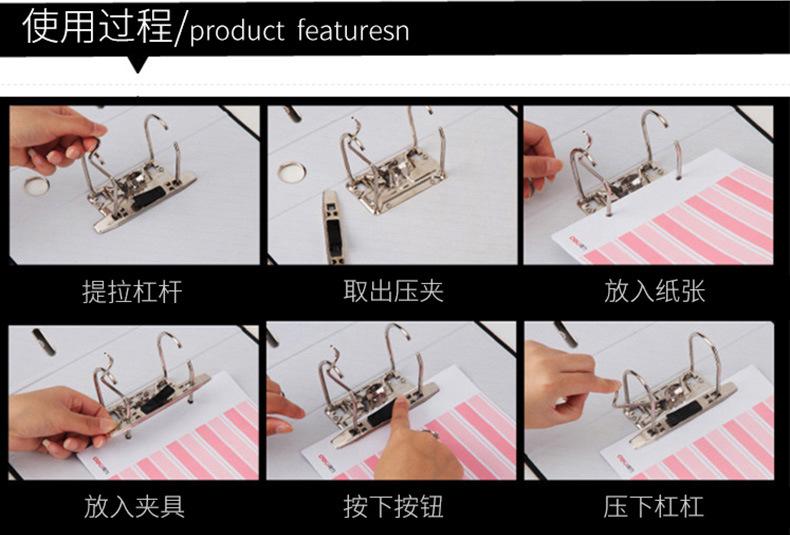 使用过程/product featuresn

提拉杠杆

取出压夹

放入纸张

放入夹具

按下按钮

压下杠杠