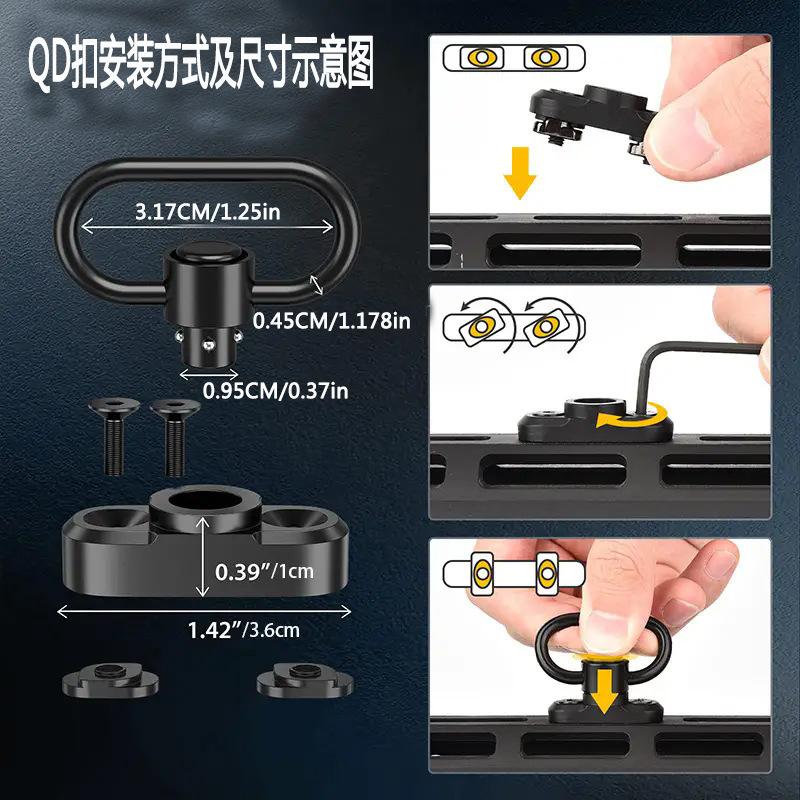 QD扣安装方式及尺寸示意图

3.17CM/1.25in

0.45CM/1.178in

0.95CM/0.37in

0.39"/1cm

1.42"/3.6cm