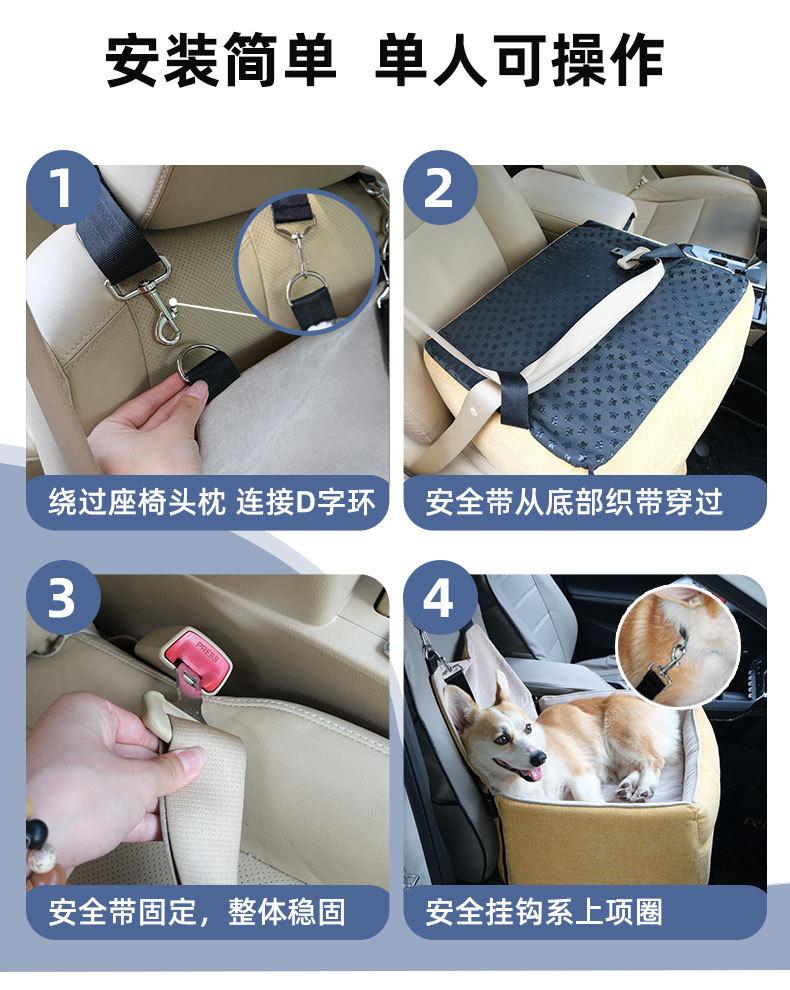 安装简单 单人可操作

1
绕过座椅头枕 连接D字环

2
安全带从底部织带穿过

3
PRESS
安全带固定，整体稳固

4
安全挂钩系上项圈