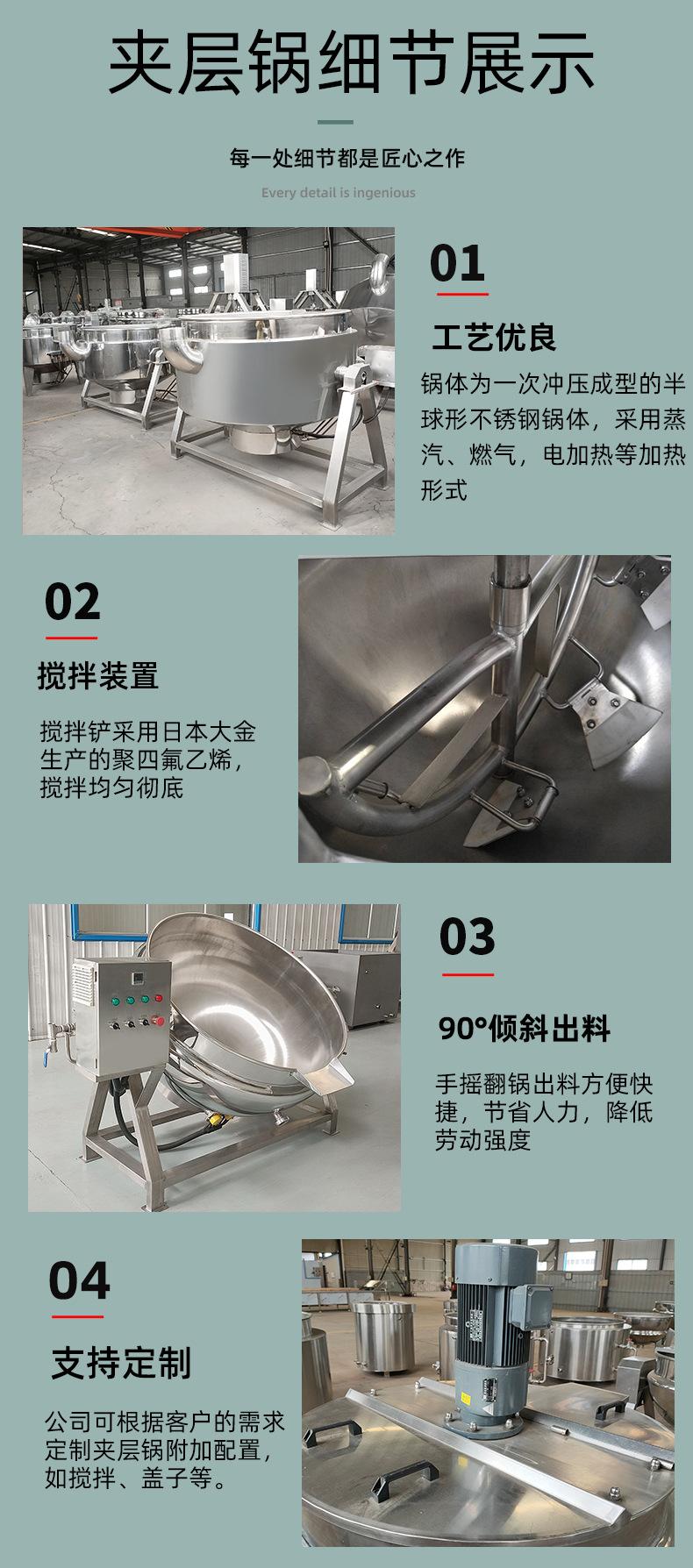 夹层锅细节展示

每一处细节都是匠心之作

Every detail is ingenious

01

工艺优良

锅体为一次冲压成型的半球形不锈钢锅体，采用蒸汽、燃气，电加热等加热形式

02

搅拌装置

搅拌铲采用日本大金生产的聚四氟乙烯，搅拌均匀彻底

03

90°倾斜出料

手摇翻锅出料方便快捷，节省人力，降低劳动强度

04

支持定制

公司可根据客户的需求定制夹层锅附加配置，如搅拌、盖子等。