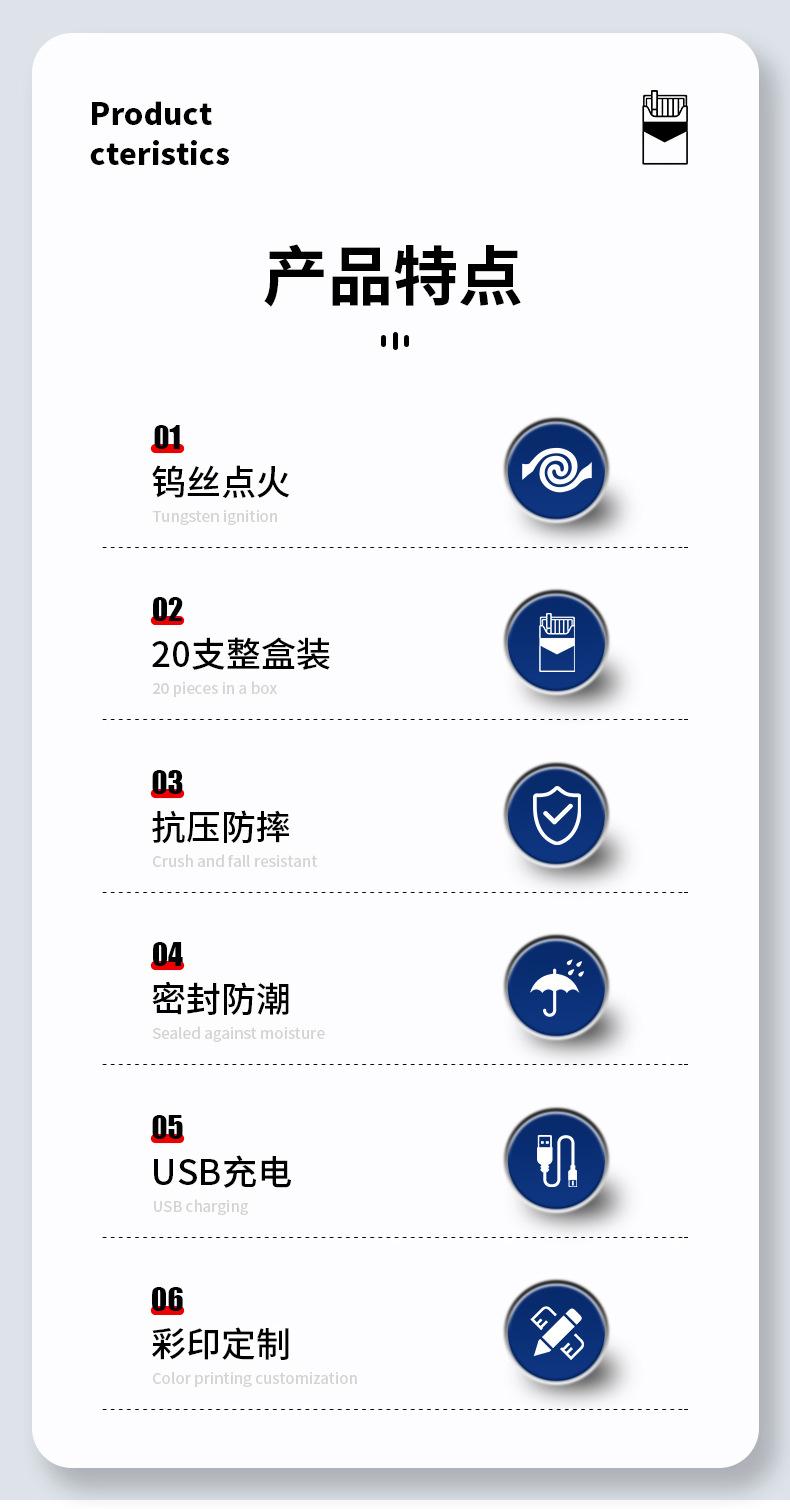 Product
cteristics

产品特点

01
钨丝点火
Tungsten ignition

02
20支整盒装
20 pieces in a box

03
抗压防摔
Crush and fall resistant

04
密封防潮
Sealed against moisture

05
USB充电
USB charging

06
彩印定制
Color printing customization