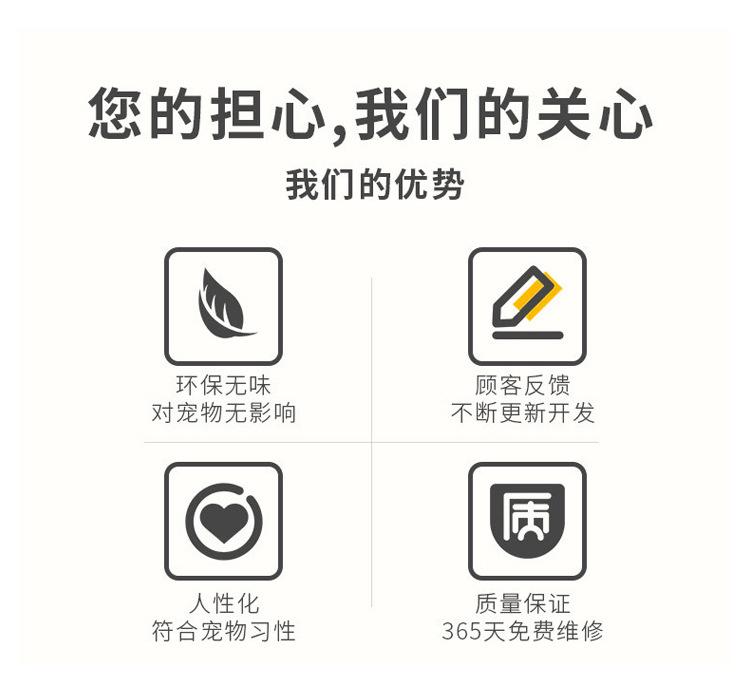 您的担心,我们的关心

我们的优势

环保无味
对宠物无影响

顾客反馈
不断更新开发

人性化
符合宠物习性

质

质量保证
365天免费维修