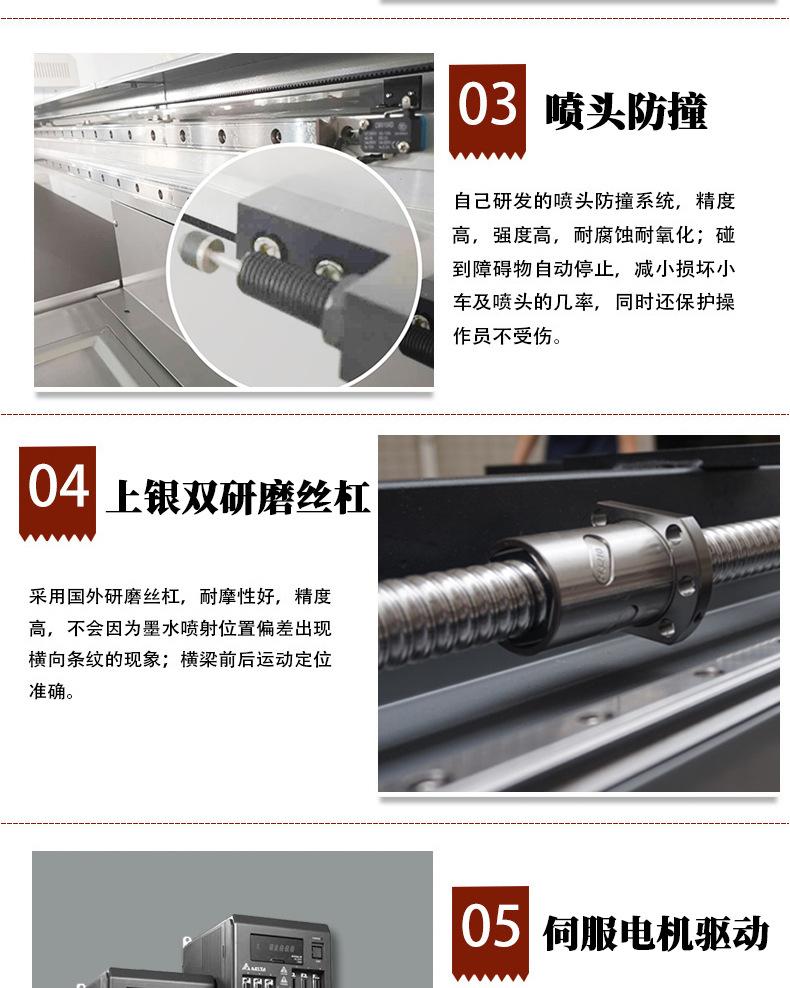 03 喷头防撞

自己研发的喷头防撞系统，精度高，强度高，耐腐蚀耐氧化；碰到障碍物自动停止，减小损坏小车及喷头的几率，同时还保护操作员不受伤。

04 上银双研磨丝杠

采用国外研磨丝杠，耐摩性好，精度高，不会因为墨水喷射位置偏差出现横向条纹的现象；横梁前后运动定位准确。

05 伺服电机驱动