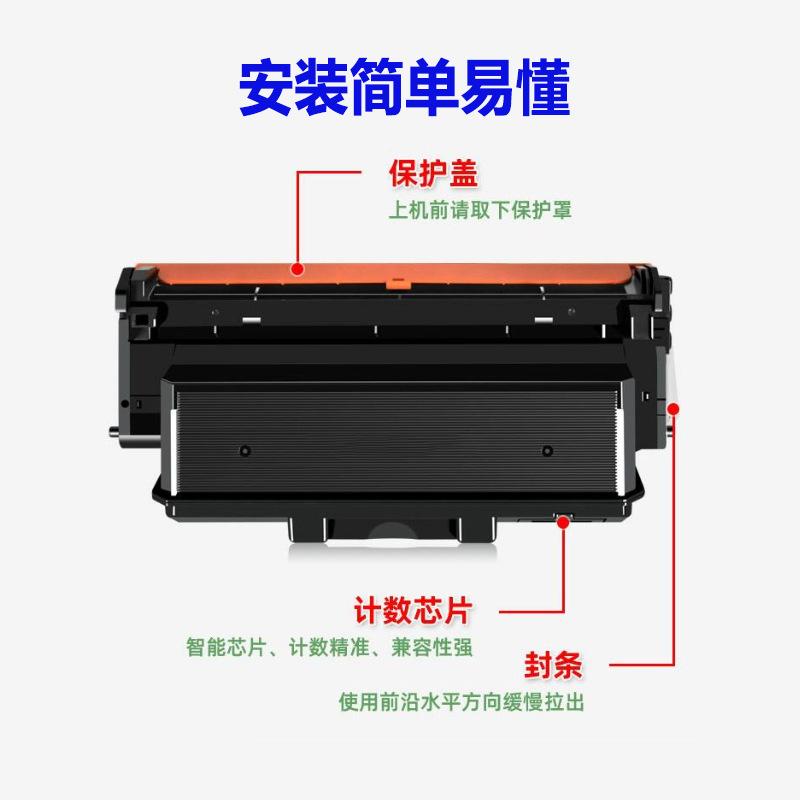 安装简单易懂

保护盖
上机前请取下保护罩

计数芯片
智能芯片、计数精准、兼容性强

封条
使用前沿水平方向缓慢拉出