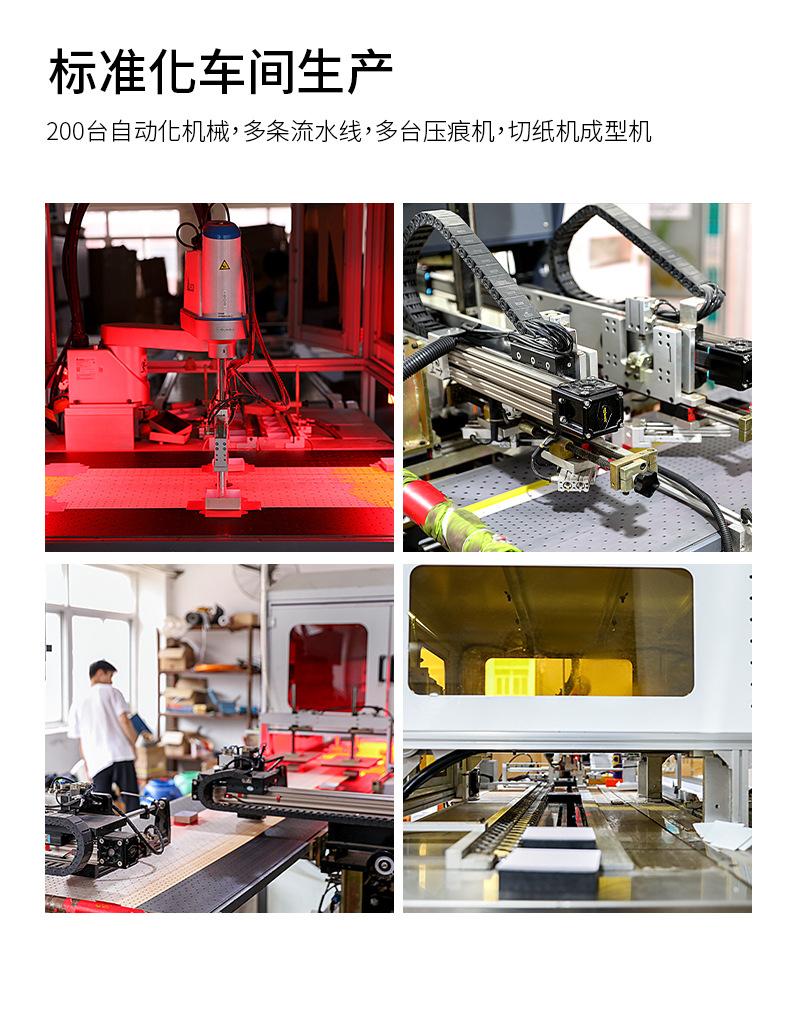 标准化车间生产

200台自动化机械，多条流水线，多台压痕机，切纸机成型机