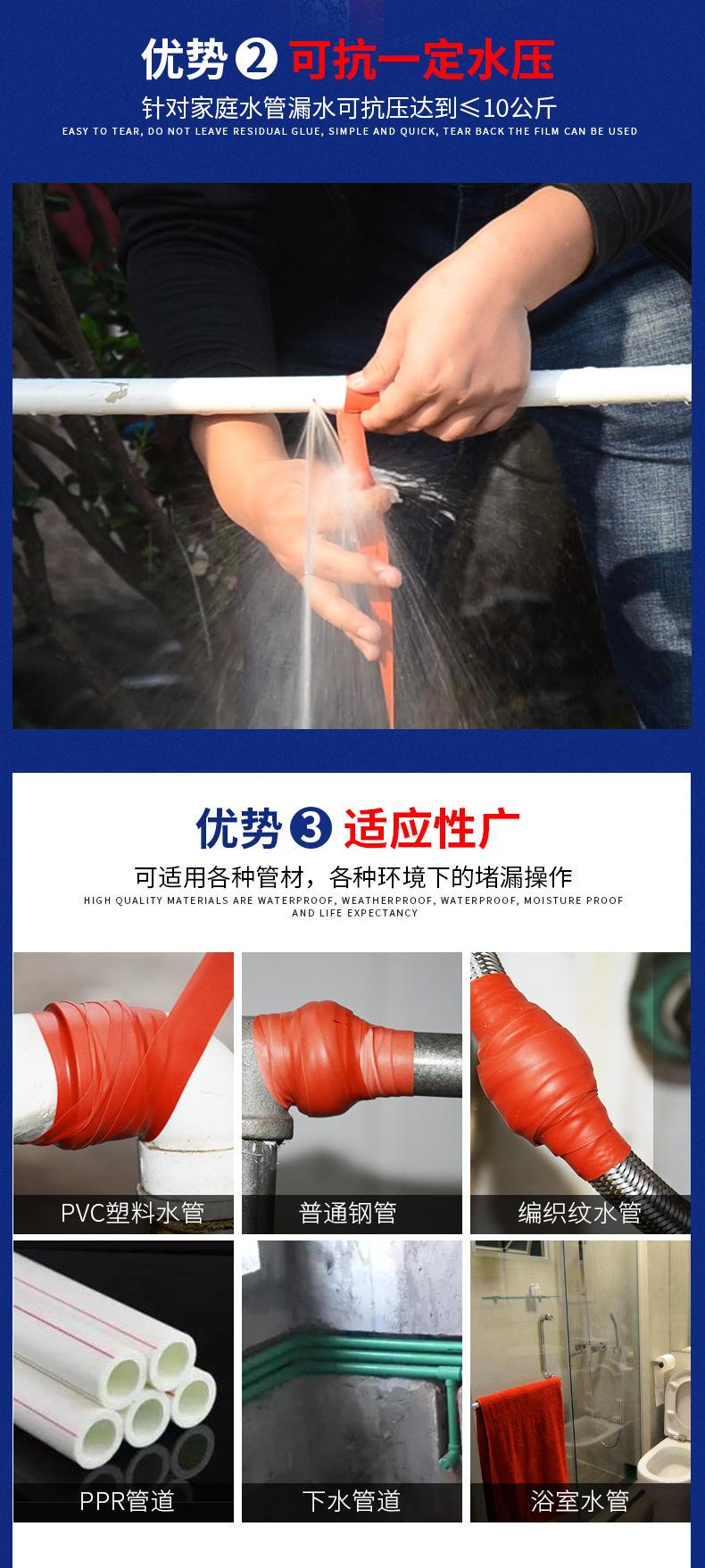 优势 ② 可抗一定水压

针对家庭水管漏水可抗压达到≤10公斤

EASY TO TEAR, DO NOT LEAVE RESIDUAL GLUE, SIMPLE AND QUICK, TEAR BACK THE FILM CAN BE USED

优势 ③ 适应性广

可适用各种管材，各种环境下的堵漏操作

HIGH QUALITY MATERIALS ARE WATERPROOF, WEATHERPROOF, WATERPROOF, MOISTURE PROOF AND LIFE EXPECTANCY

PVC塑料水管

普通钢管

编织纹水管

PPR管道

下水管道

浴室水管