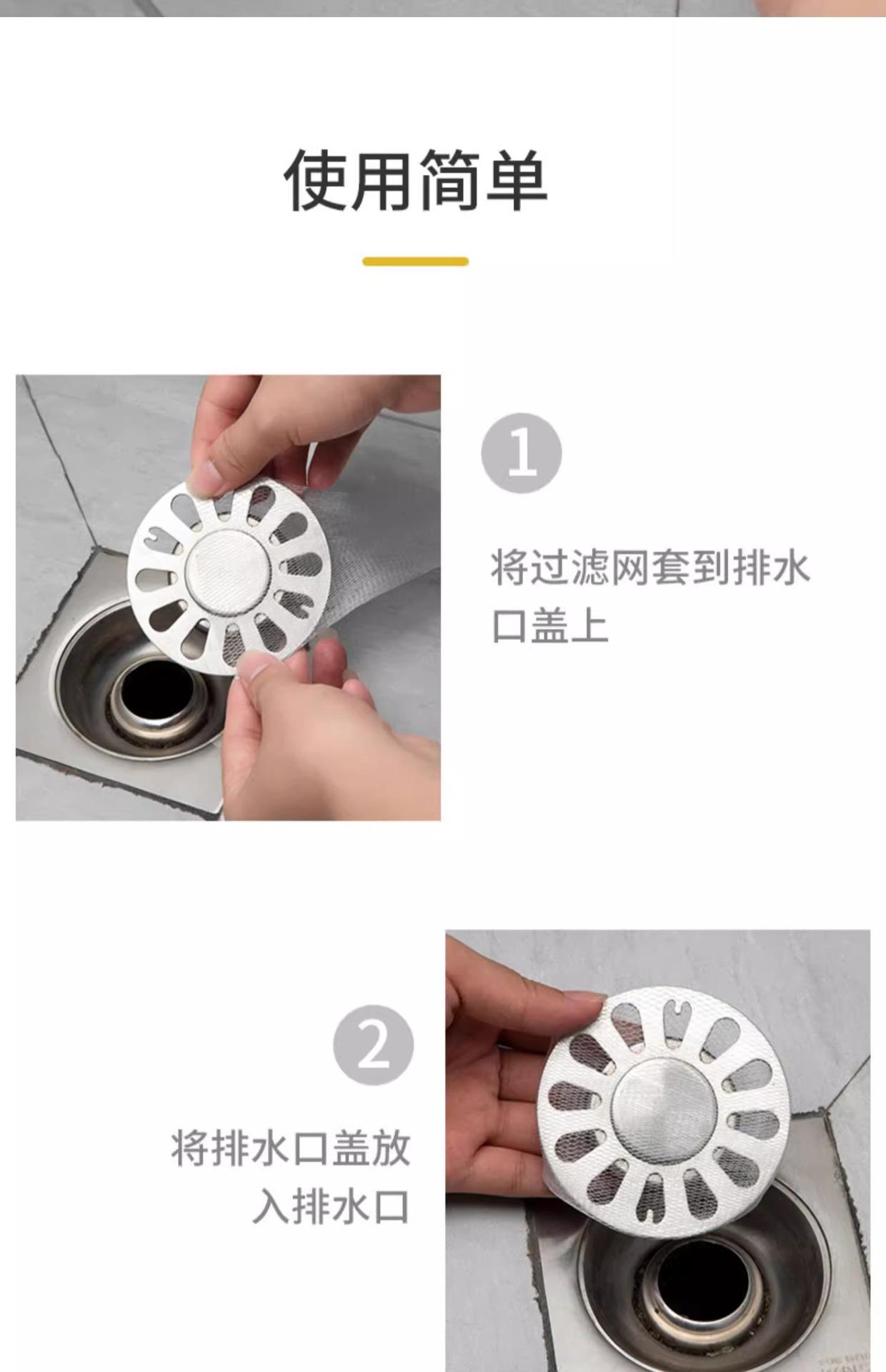 使用简单

1

将过滤网套到排水口盖上

2

将排水口盖放入排水口