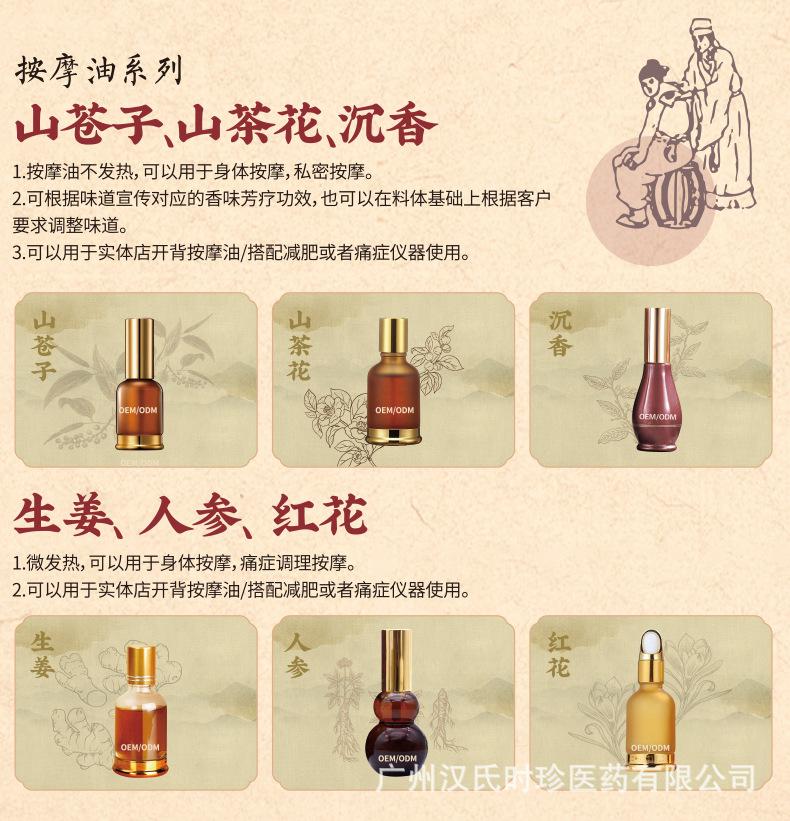 按摩油系列

山苍子、山茶花、沉香

1.按摩油不发热，可以用于身体按摩，私密按摩。
2.可根据味道宣传对应的香味芳疗功效，也可以在料体基础上根据客户要求调整味道。
3.可以用于实体店开背按摩油/搭配减肥或者痛症仪器使用。

山苍子

OEM/ODM

山茶花

OEM/ODM

沉香

OEM/ODM

生姜、人参、红花

1.微发热，可以用于身体按摩，痛症调理按摩。
2.可以用于实体店开背按摩油/搭配减肥或者痛症仪器使用。

生姜

OEM/ODM

人参

OEM/ODM

红花

OEM/ODM

广州汉氏时珍医药有限公司