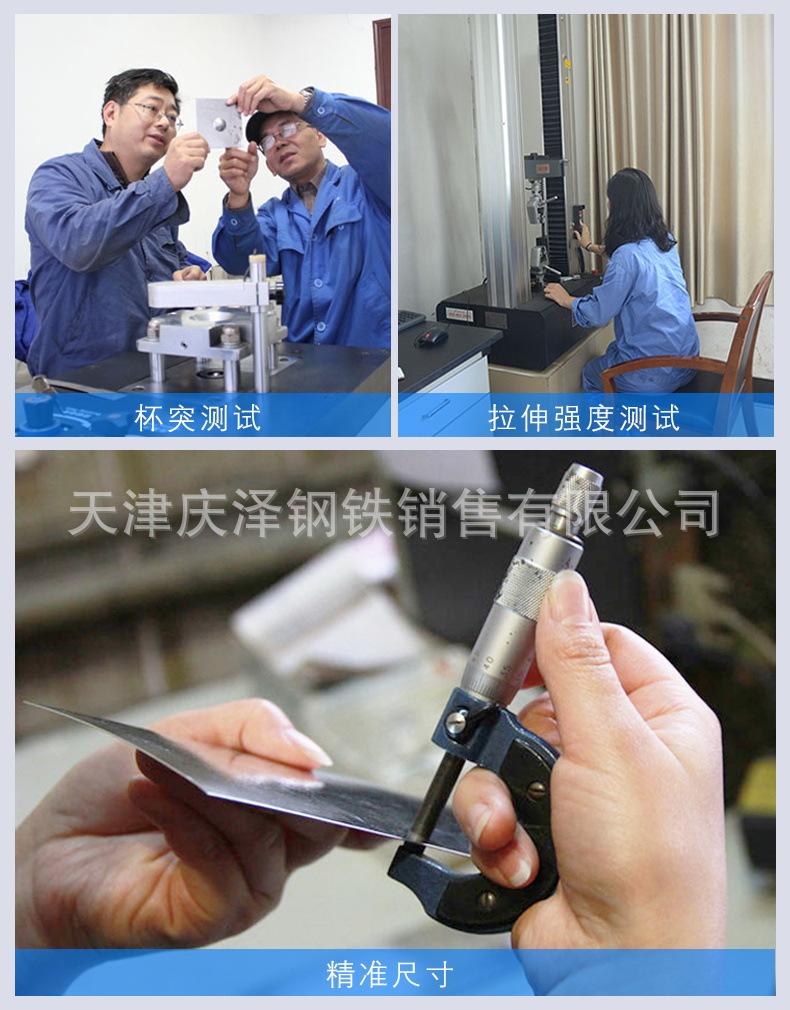 杯突测试

拉伸强度测试

天津庆泽钢铁销售有限公司

精准尺寸