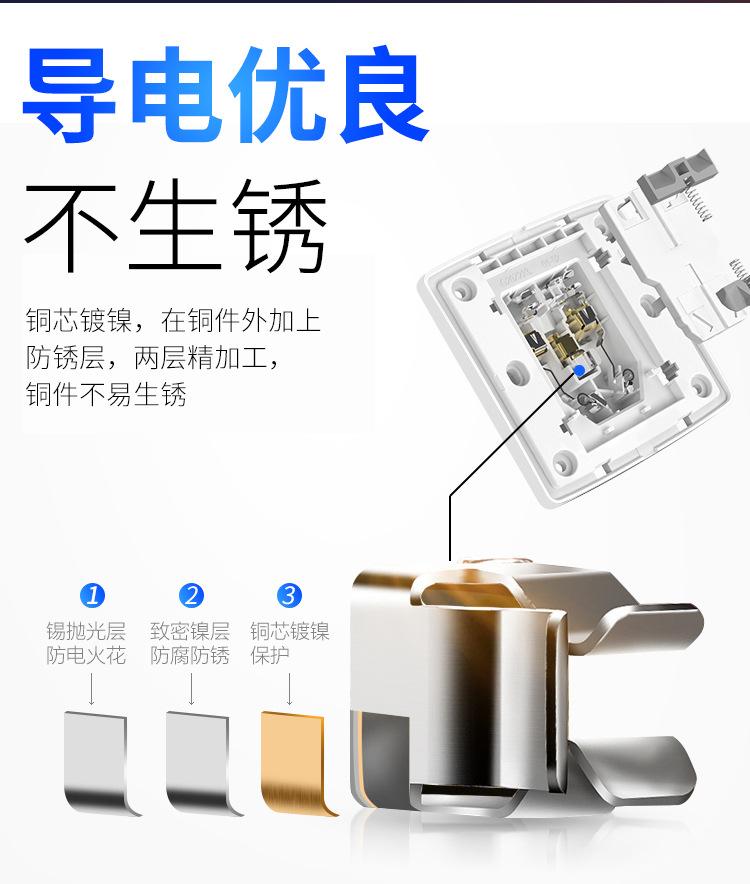 导电优良

不生锈

铜芯镀镍，在铜件外加上防锈层，两层精加工，铜件不易生锈

1
锡抛光层
防电火花

2
致密镍层
防腐防锈

3
铜芯镀镍
保护