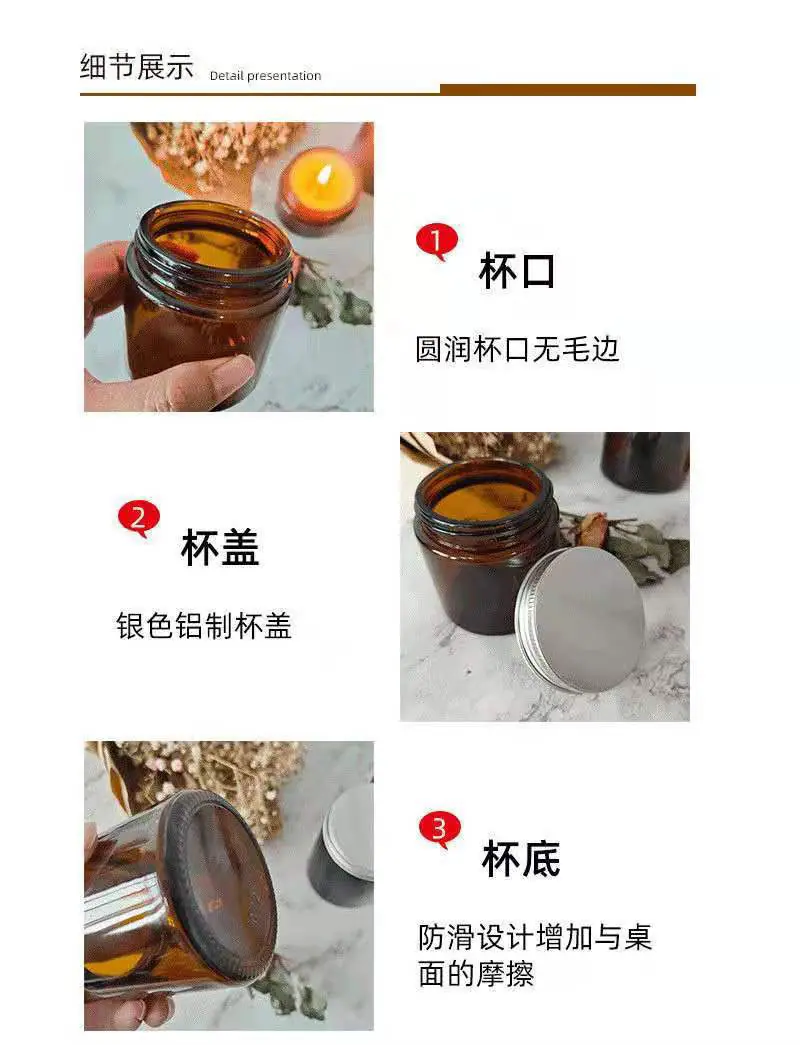 细节展示 Detail presentation

1 杯口

圆润杯口无毛边

2 杯盖

银色铝制杯盖

3 杯底

防滑设计增加与桌面的摩擦