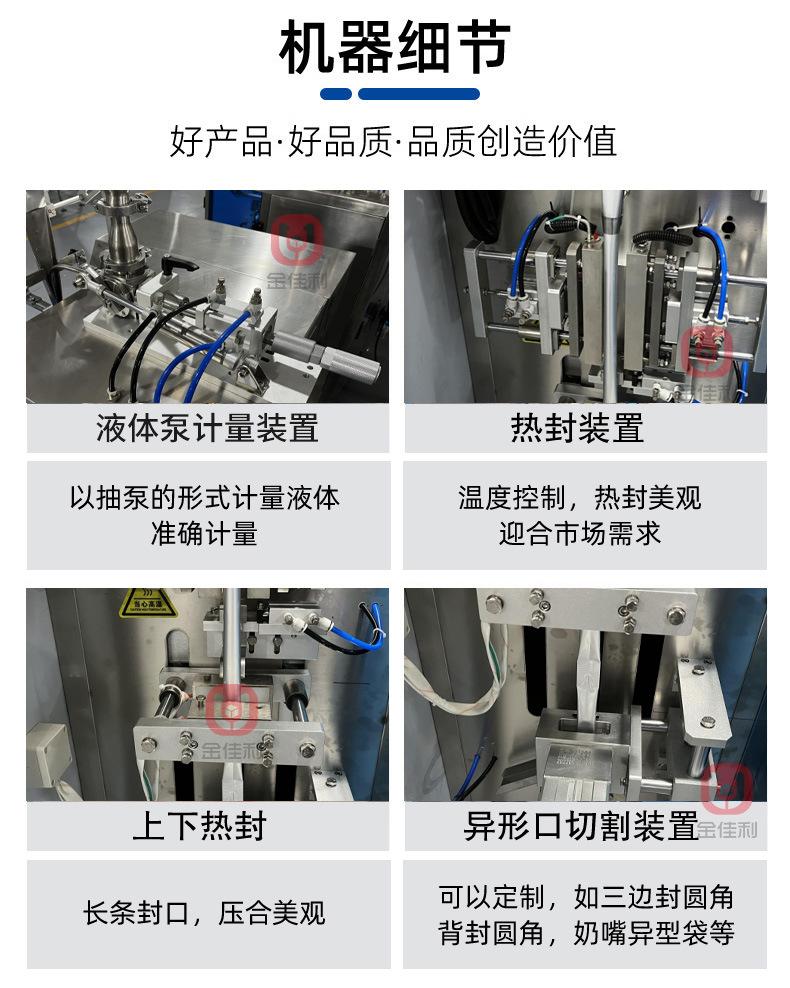 机器细节

好产品·好品质·品质创造价值

金佳利

液体泵计量装置

以抽泵的形式计量液体
准确计量

金佳利

热封装置

温度控制，热封美观
迎合市场需求

当心高温

金佳利

上下热封

长条封口，压合美观

金佳利

异形口切割装置

可以定制，如三边封圆角
背封圆角，奶嘴异型袋等