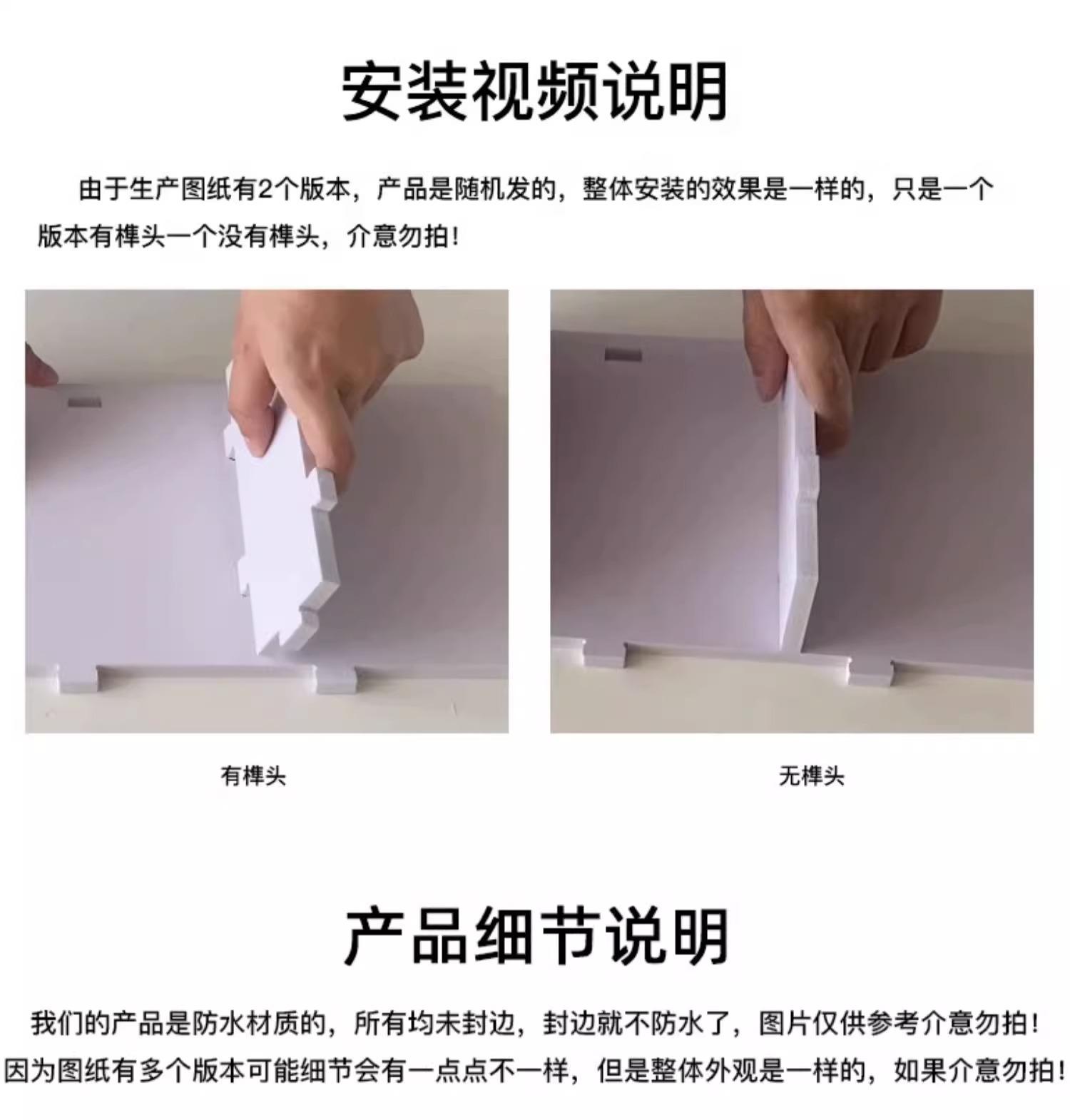 安装视频说明

由于生产图纸有2个版本，产品是随机发的，整体安装的效果是一样的，只是一个版本有榫头一个没有榫头，介意勿拍！

有榫头

无榫头

产品细节说明

我们的产品是防水材质的，所有均未封边，封边就不防水了，图片仅供参考介意勿拍！
因为图纸有多个版本可能细节会有一点点不一样，但是整体外观是一样的，如果介意勿拍！