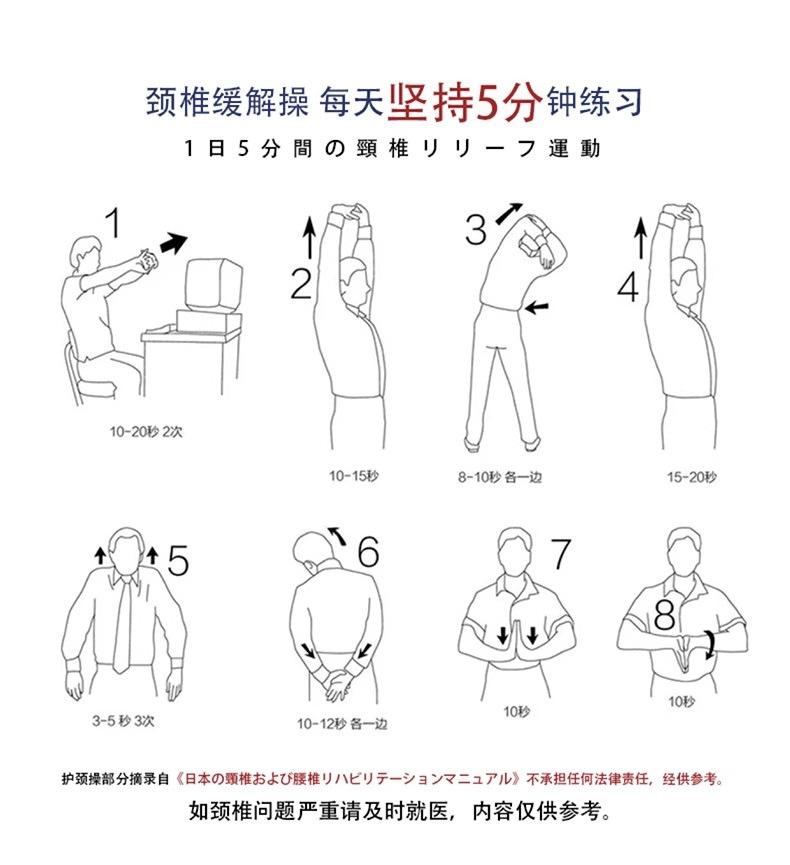 颈椎缓解操 每天坚持5分钟练习

1日5分間の頸椎リリーフ運動

1

10-20秒 2次

2

10-15秒

3

8-10秒 各一边

4

15-20秒

5

3-5 秒 3次

6

10-12秒 各一边

7

10秒

8

10秒

护颈操部分摘录自《日本の頸椎および腰椎リハビリテーションマニュアル》不承担任何法律责任，经供参考。

如颈椎问题严重请及时就医，内容仅供参考。