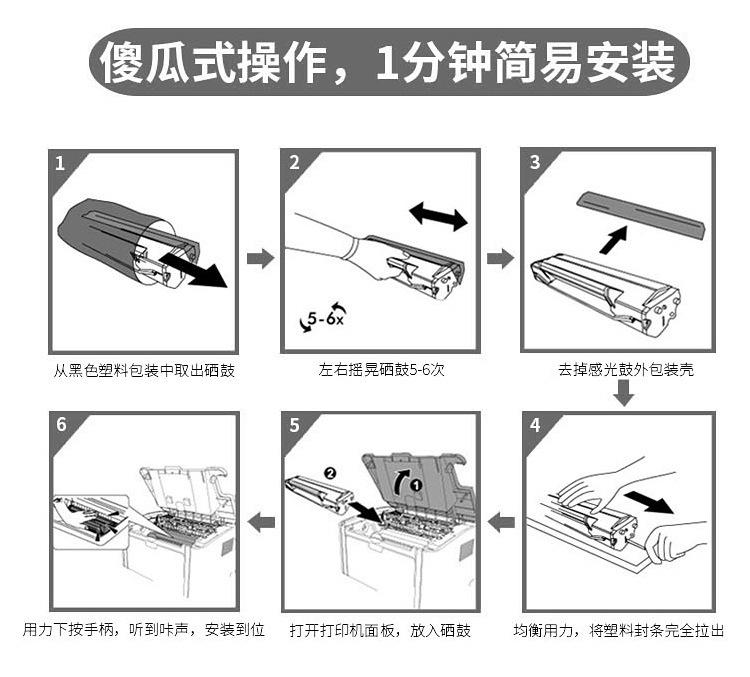 傻瓜式操作，1分钟简易安装

1
从黑色塑料包装中取出硒鼓

2
5-6x
左右摇晃硒鼓5-6次

3
去掉感光鼓外包装壳

4
均衡用力，将塑料封条完全拉出

5
❷
❶
打开打印机面板，放入硒鼓

6
用力下按手柄，听到咔声，安装到位