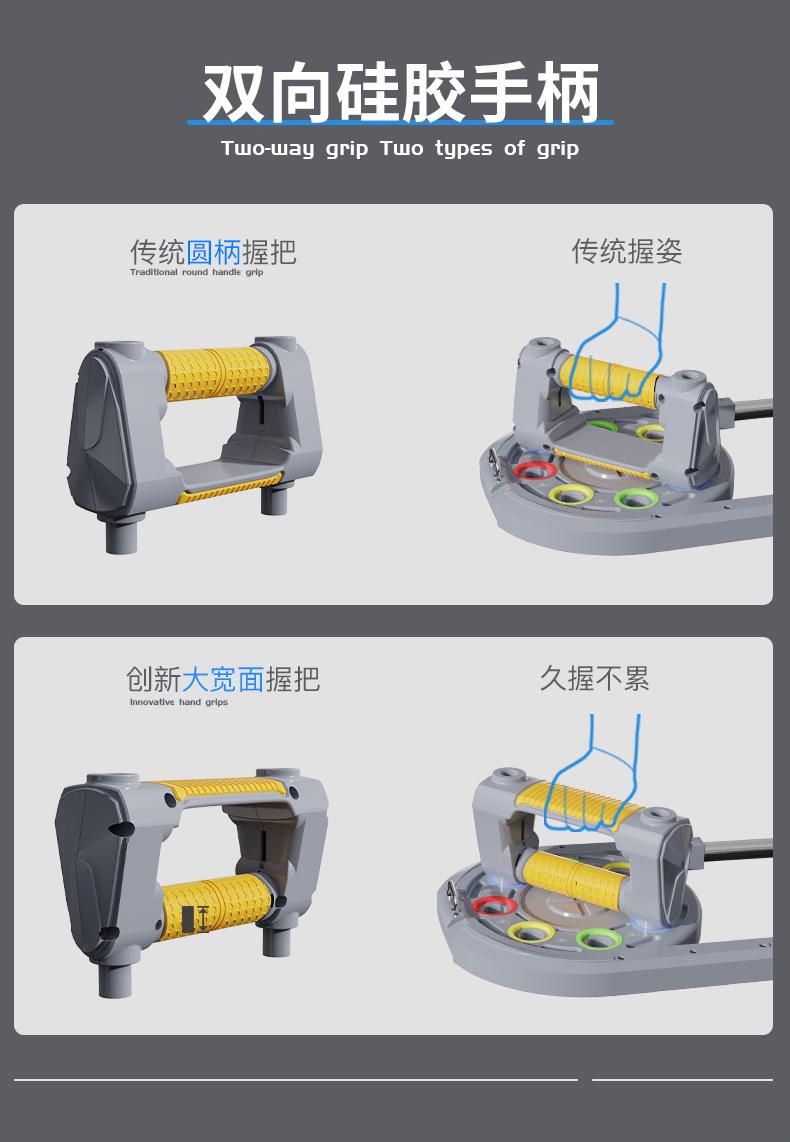 双向硅胶手柄

Two-way grip Two types of grip

传统圆柄握把
Traditional round handle grip

传统握姿

创新大宽面握把
Innovative hand grips

久握不累