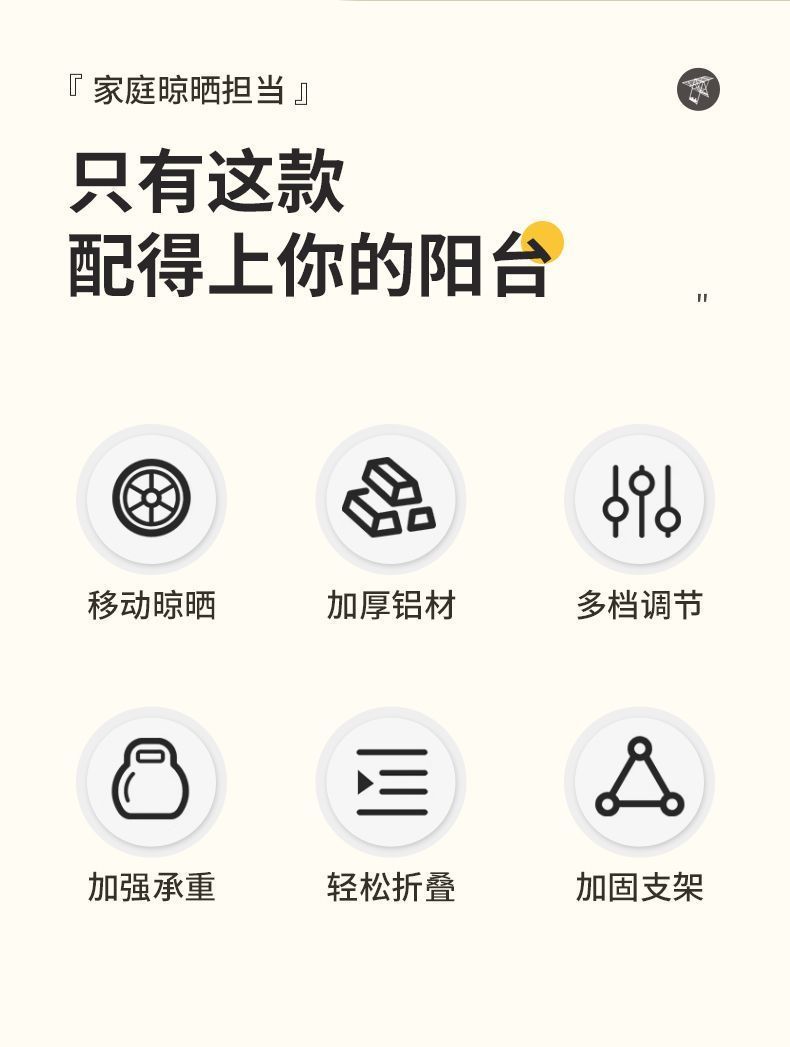 『家庭晾晒担当』

只有这款
配得上你的阳台

"

移动晾晒

加厚铝材

多档调节

加强承重

轻松折叠

加固支架