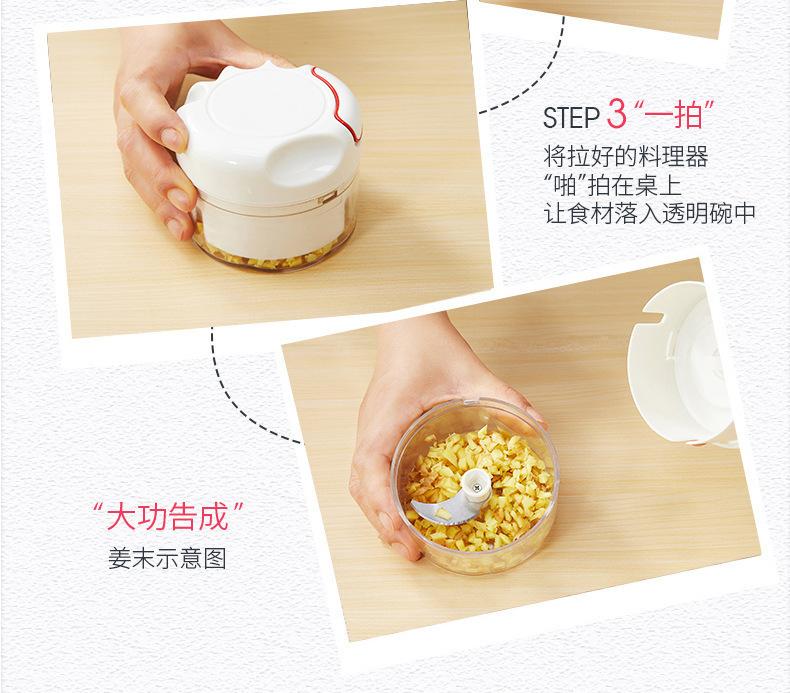 STEP 3 “一拍”
将拉好的料理器
“啪”拍在桌上
让食材落入透明碗中

“大功告成”
姜末示意图