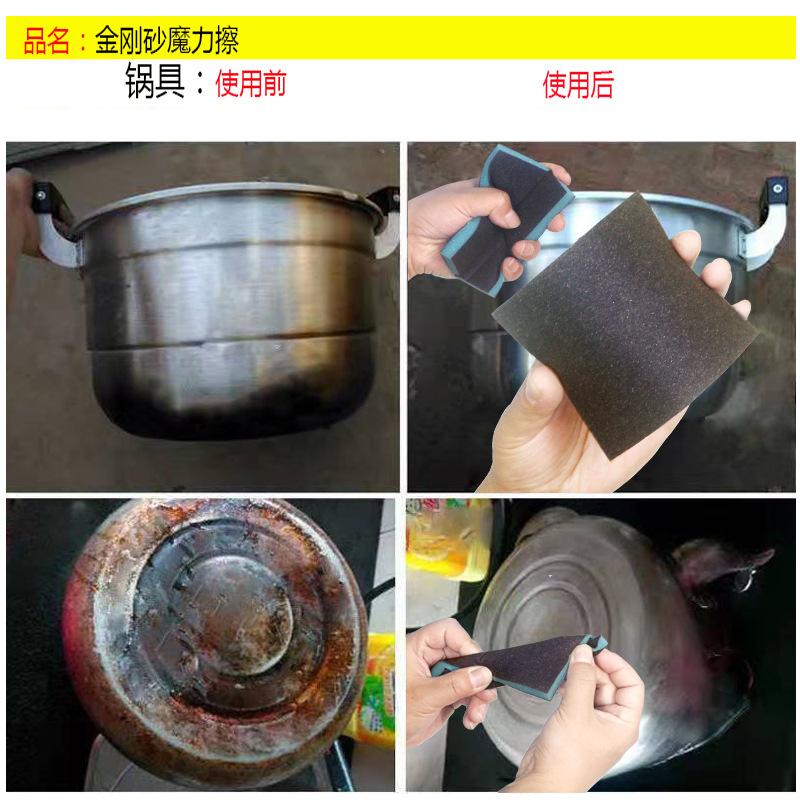 品名：金刚砂魔力擦

锅具：使用前

使用后