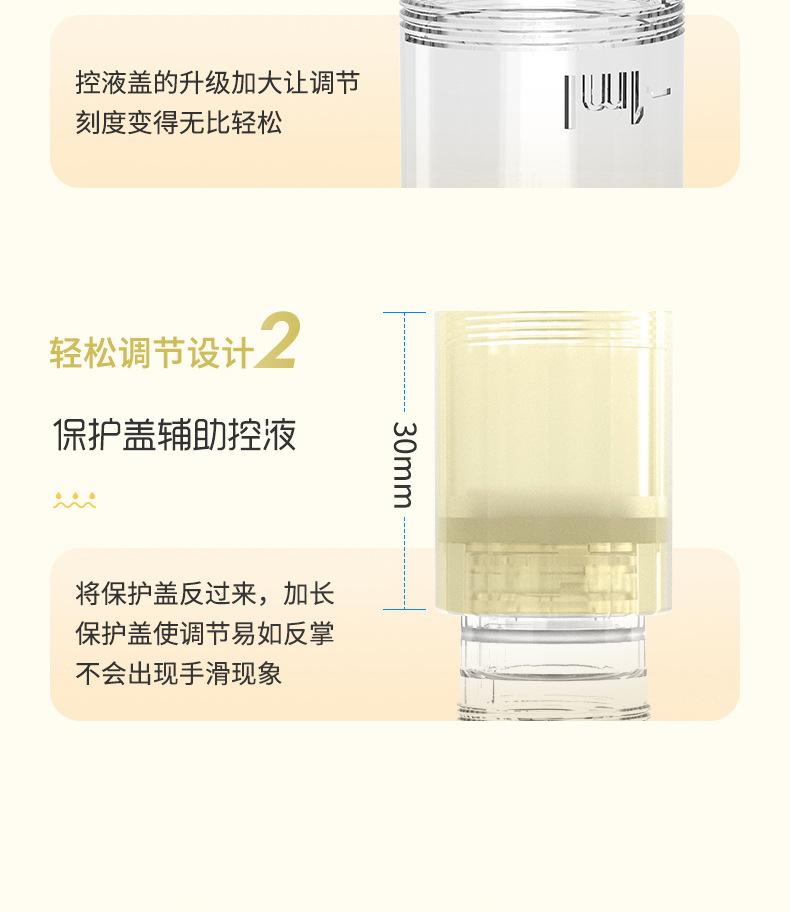 控液盖的升级加大让调节刻度变得无比轻松

1ml

轻松调节设计2

保护盖辅助控液

30mm

将保护盖反过来，加长保护盖使调节易如反掌不会出现手滑现象