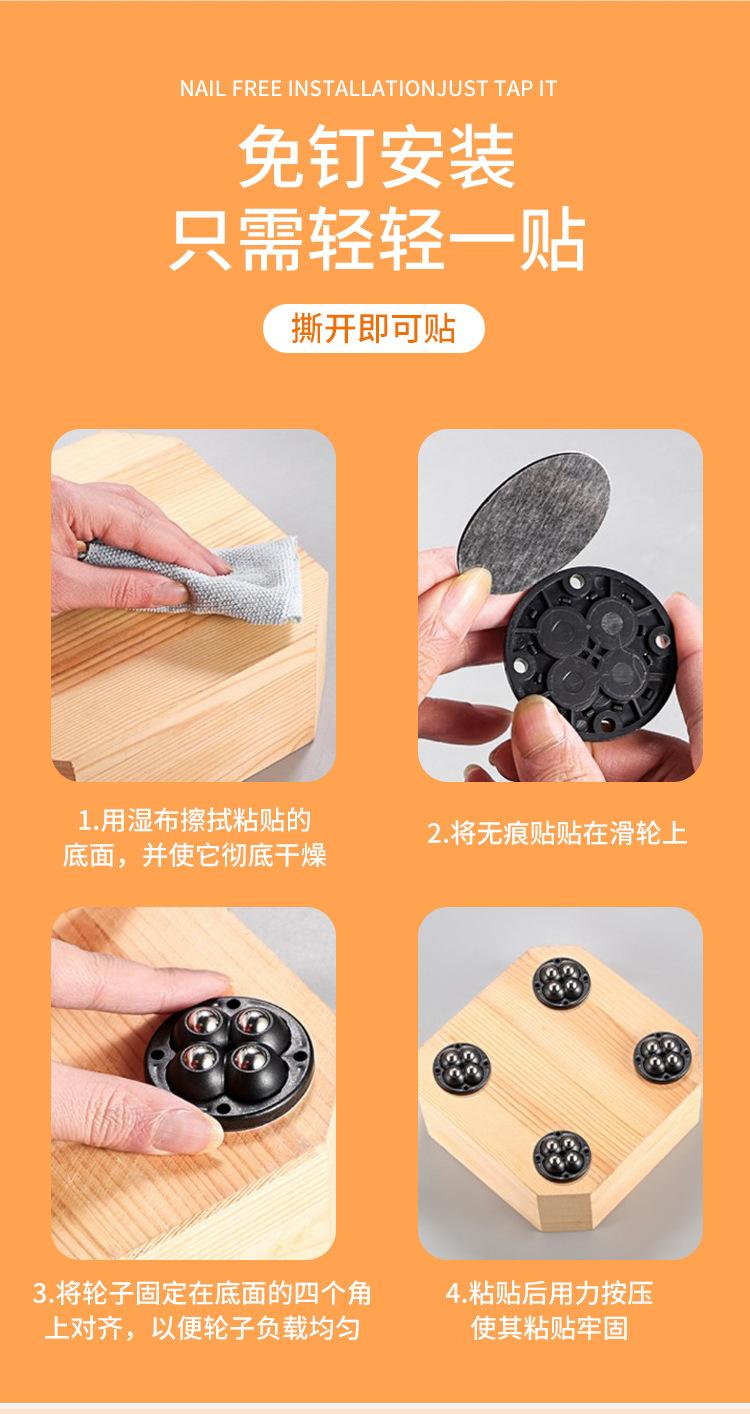 NAIL FREE INSTALLATIONJUST TAP IT

免钉安装
只需轻轻一贴

撕开即可贴

1.用湿布擦拭粘贴的底面，并使它彻底干燥

2.将无痕贴贴在滑轮上

3.将轮子固定在底面的四个角上对齐，以便轮子负载均匀

4.粘贴后用力按压使其粘贴牢固