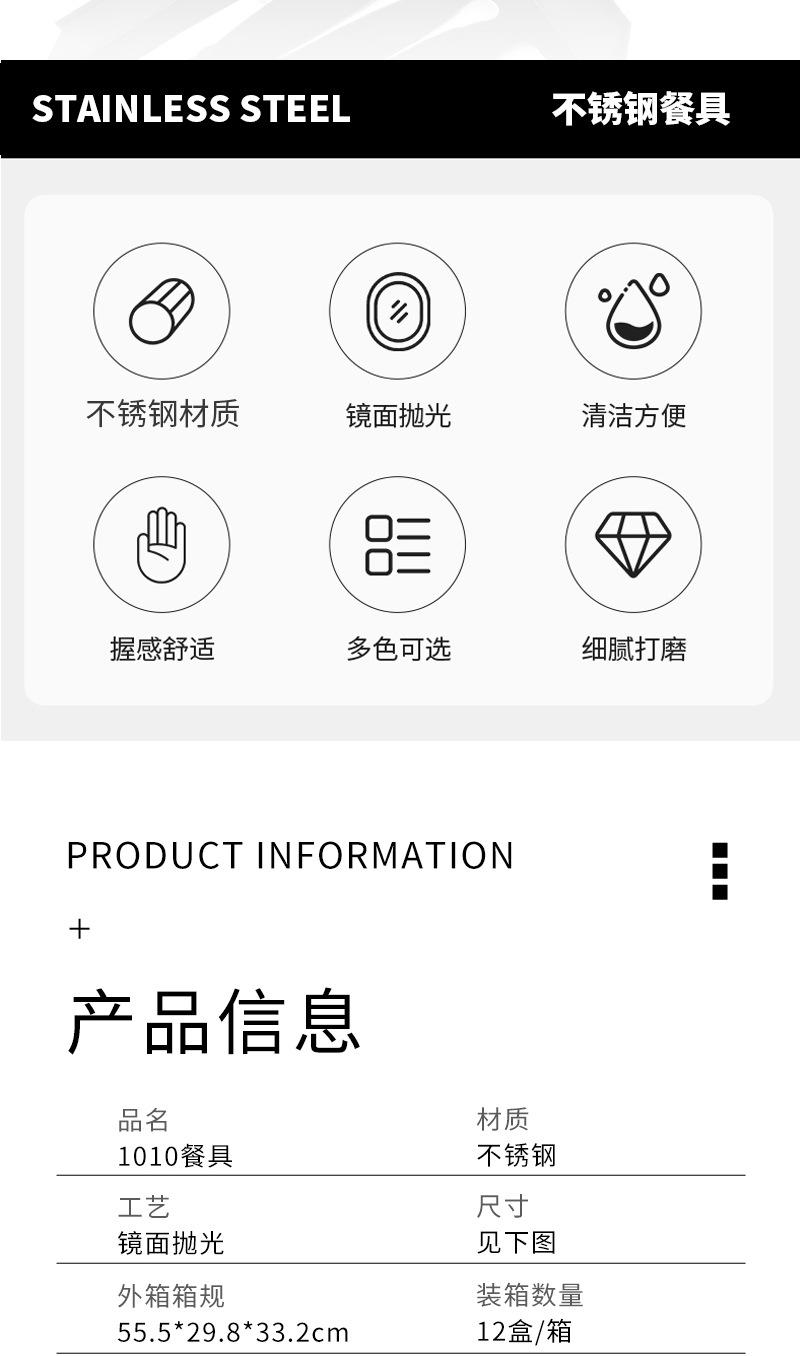 STAINLESS STEEL 不锈钢餐具

不锈钢材质

镜面抛光

清洁方便

握感舒适

多色可选

细腻打磨

PRODUCT INFORMATION

+

产品信息

品名
1010餐具

材质
不锈钢

工艺
镜面抛光

尺寸
见下图

外箱箱规
55.5*29.8*33.2cm

装箱数量
12盒/箱