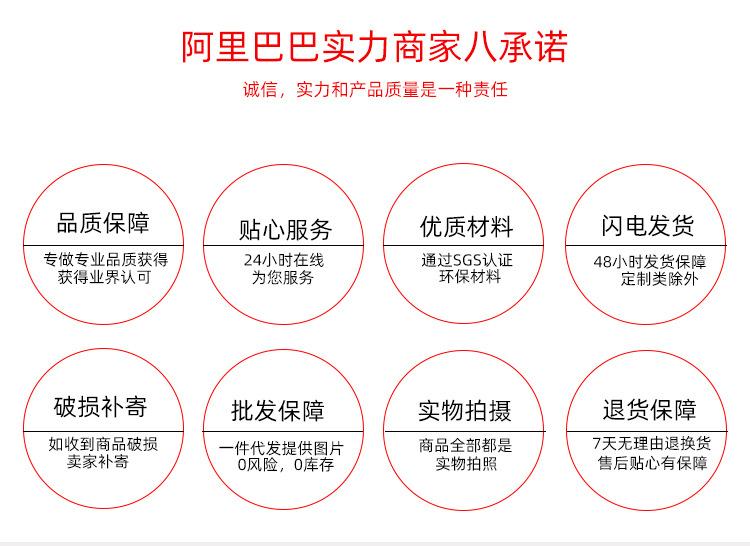 阿里巴巴实力商家八承诺

诚信，实力和产品质量是一种责任

品质保障

专做专业品质获得
获得业界认可

贴心服务

24小时在线
为您服务

优质材料

通过SGS认证
环保材料

闪电发货

48小时发货保障
定制类除外

破损补寄

如收到商品破损
卖家补寄

批发保障

一件代发提供图片
0风险，0库存

实物拍摄

商品全部都是
实物拍照

退货保障

7天无理由退换货
售后贴心有保障