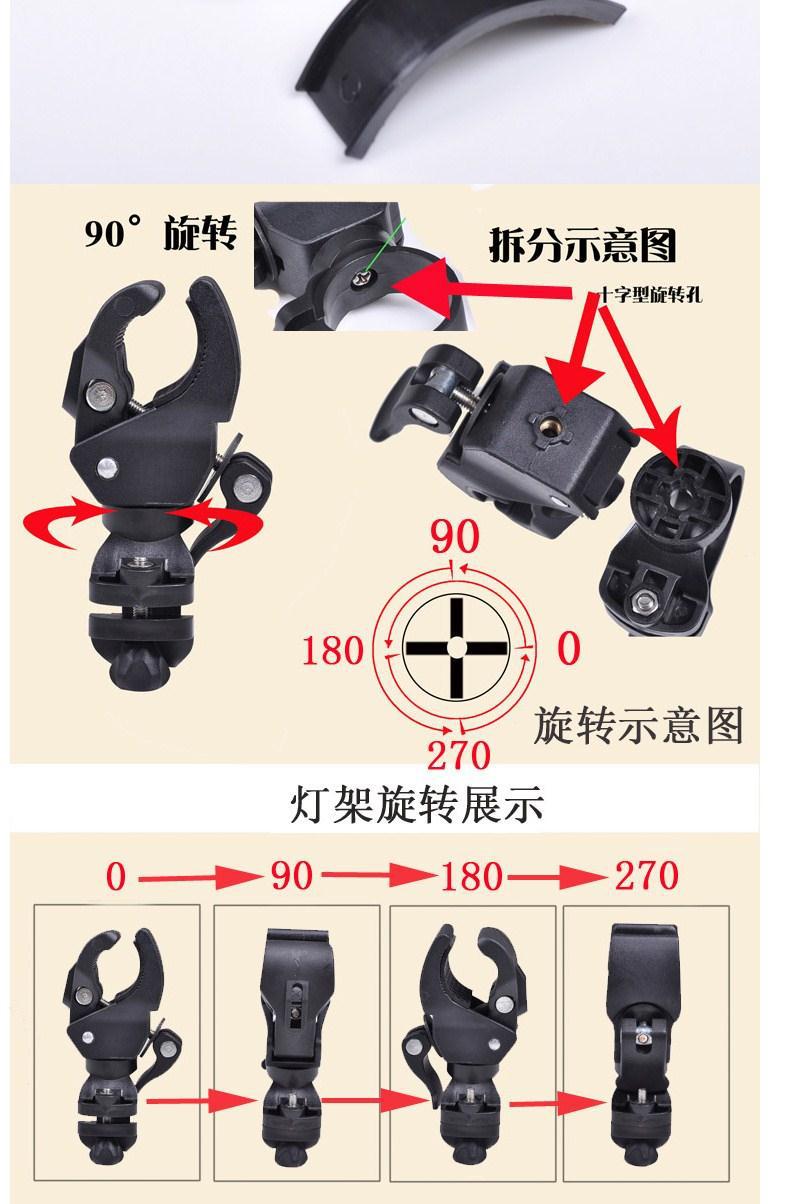 90° 旋转

拆分示意图

十字型旋转孔

90

180

0

270

旋转示意图

灯架旋转展示

0 90 180 270