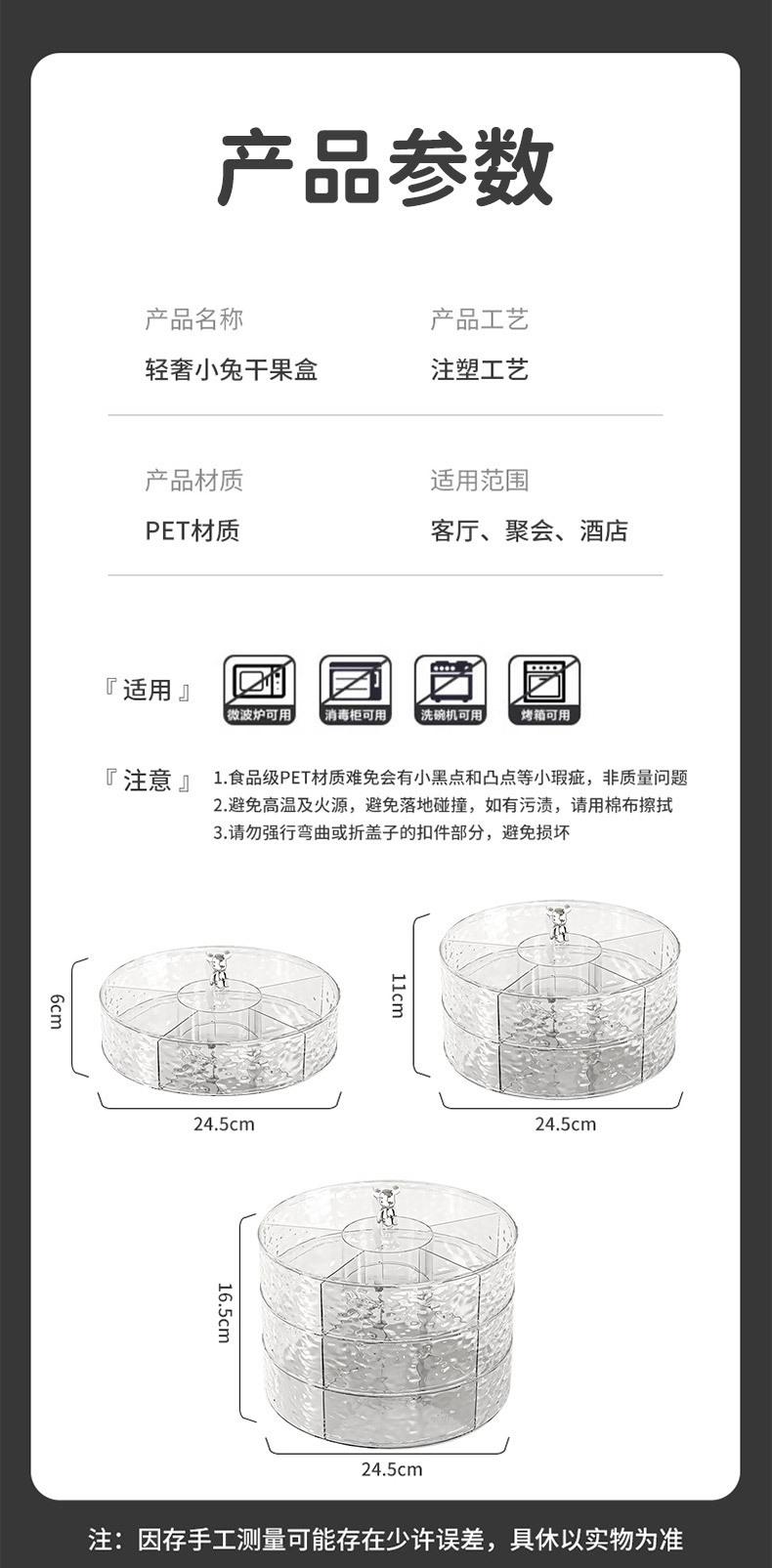 产品参数

产品名称
轻奢小兔干果盒

产品工艺
注塑工艺

产品材质
PET材质

适用范围
客厅、聚会、酒店

『适用』 微波炉可用 消毒柜可用 洗碗机可用 烤箱可用

『注意』 1.食品级PET材质难免会有小黑点和凸点等小瑕疵，非质量问题
2.避免高温及火源，避免落地碰撞，如有污渍，请用棉布擦拭
3.请勿强行弯曲或折盖子的扣件部分，避免损坏

6cm
24.5cm

11cm
24.5cm

16.5cm
24.5cm

注：因存手工测量可能存在少许误差，具休以实物为准