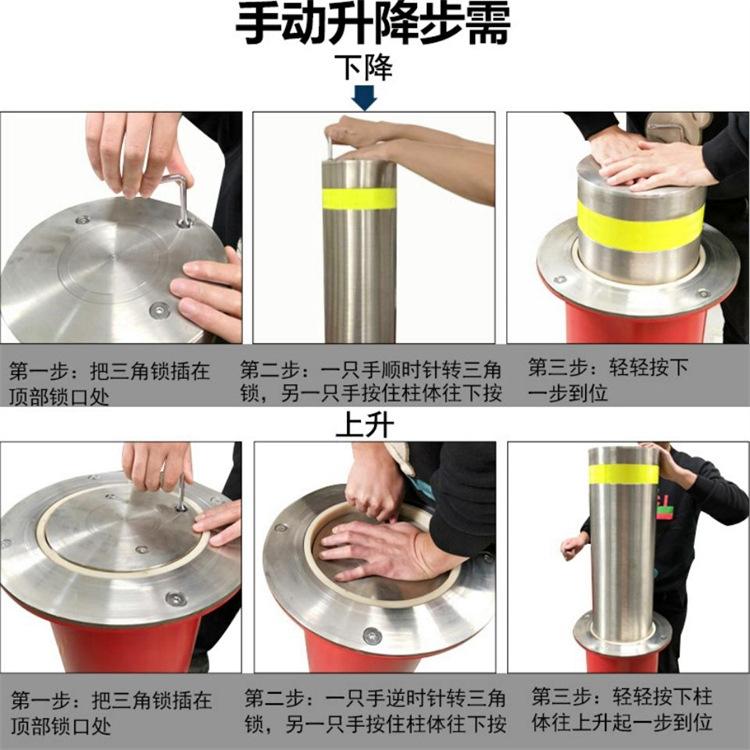 手动升降步需

下降

第一步：把三角锁插在顶部锁口处

第二步：一只手顺时针转三角锁，另一只手按住柱体往下按

第三步：轻轻按下一步到位

上升

第一步：把三角锁插在顶部锁口处

第二步：一只手逆时针转三角锁，另一只手按住柱体往下按

第三步：轻轻按下柱体往上升起一步到位