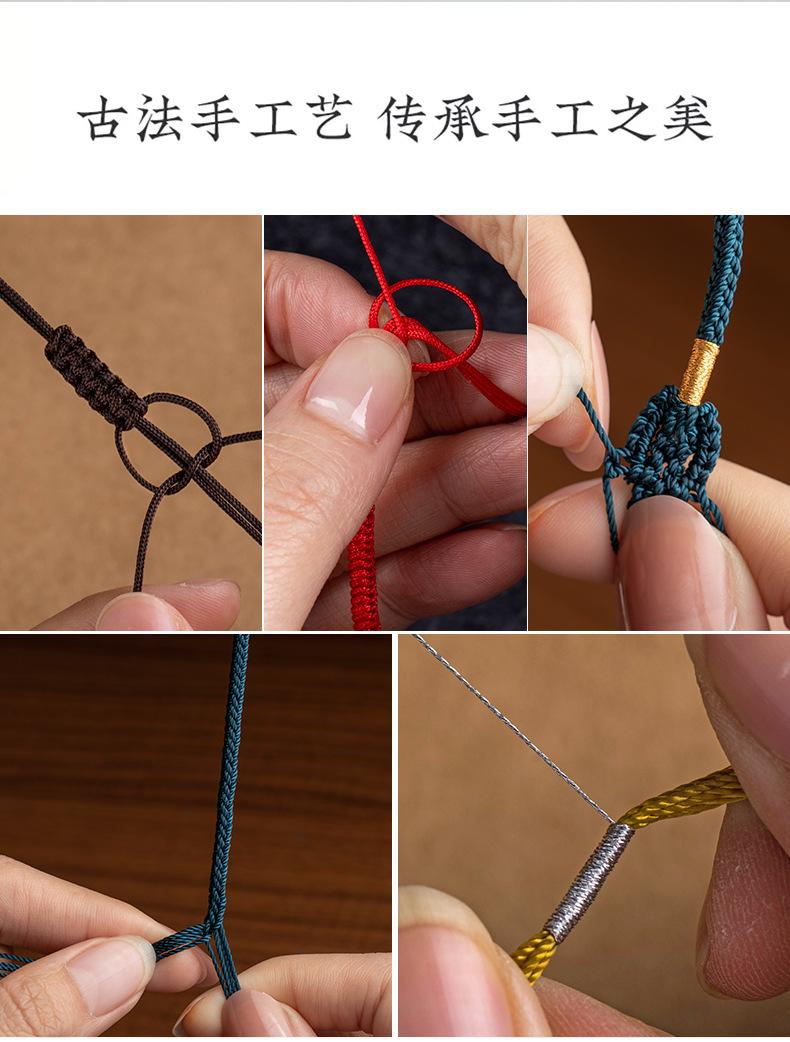 古法手工艺 传承手工之美