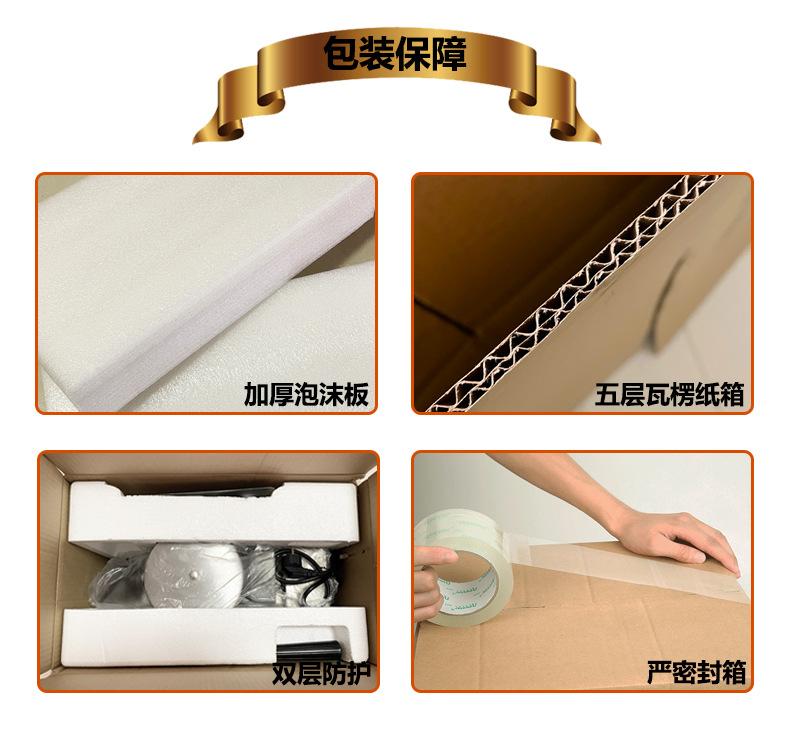 包装保障

加厚泡沫板

五层瓦楞纸箱

双层防护

严密封箱