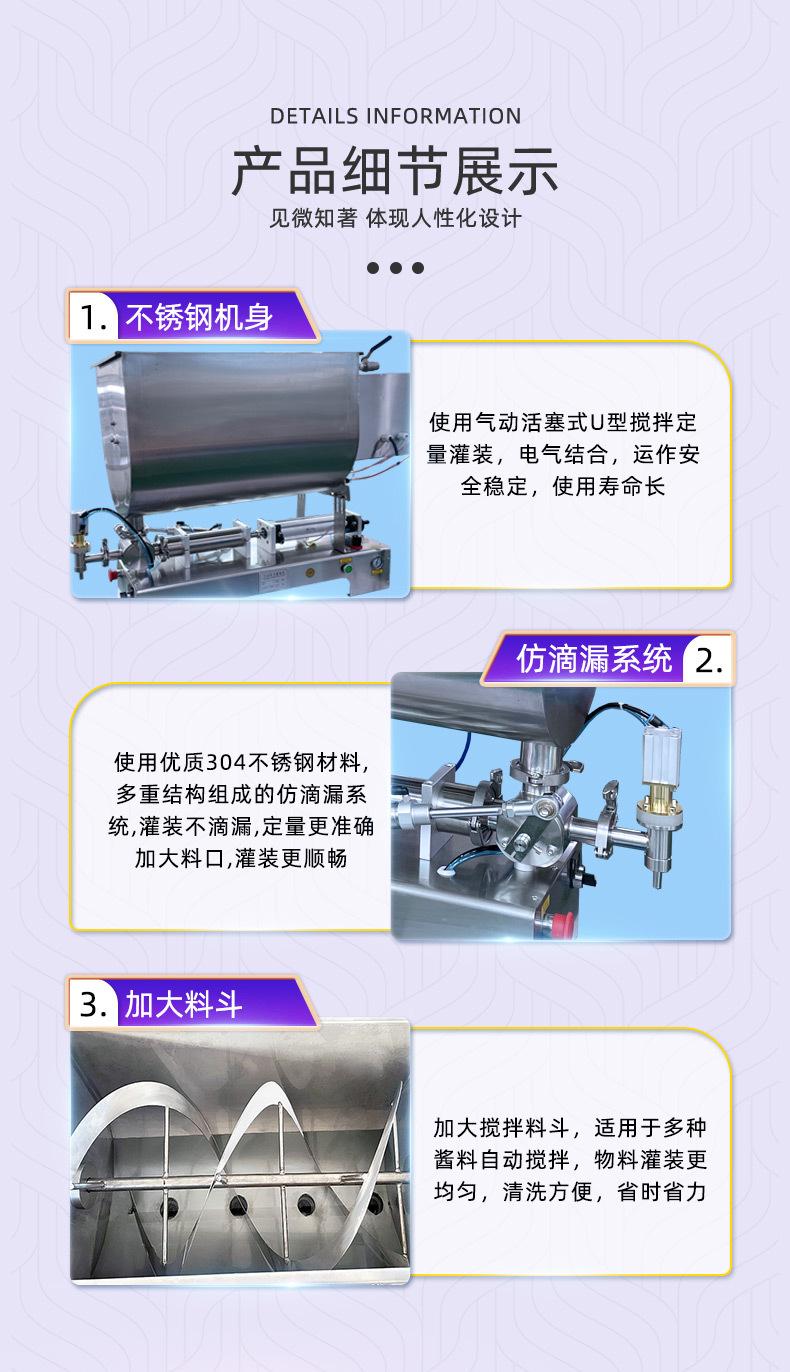 DETAILS INFORMATION

产品细节展示

见微知著 体现人性化设计

1. 不锈钢机身

使用气动活塞式U型搅拌定量灌装，电气结合，运作安全稳定，使用寿命长

仿滴漏系统 2.

使用优质304不锈钢材料,多重结构组成的仿滴漏系统,灌装不滴漏,定量更准确加大料口,灌装更顺畅

3. 加大料斗

加大搅拌料斗，适用于多种酱料自动搅拌，物料灌装更均匀，清洗方便，省时省力