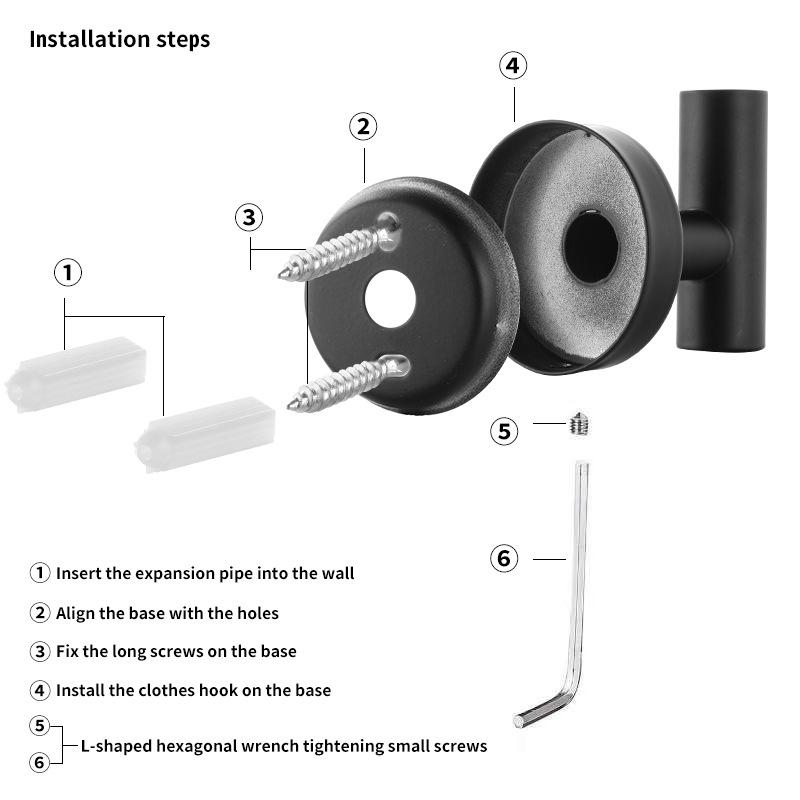 Installation steps

4

2

3

1

5

6

① Insert the expansion pipe into the wall

② Align the base with the holes

③ Fix the long screws on the base

④ Install the clothes hook on the base

⑤
⑥ L-shaped hexagonal wrench tightening small screws