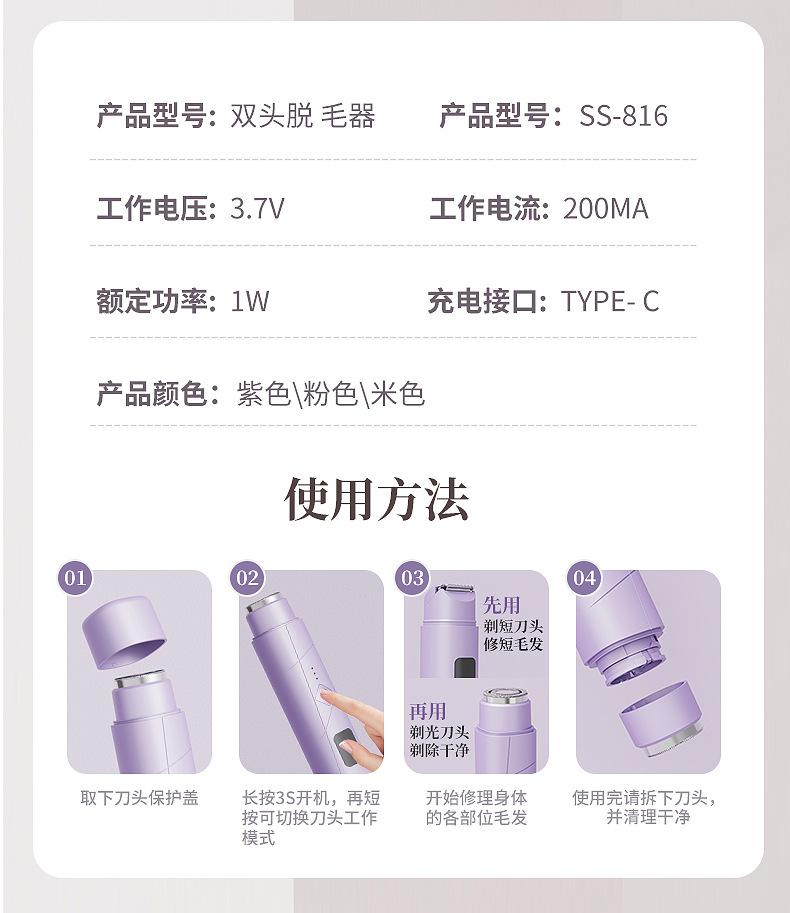 产品型号：双头脱 毛器　产品型号：SS-816

工作电压：3.7V　工作电流：200MA

额定功率：1W　充电接口：TYPE- C

产品颜色：紫色\粉色\米色

使用方法

01

取下刀头保护盖

02

长按3S开机，再短按可切换刀头工作模式

03

先用 剃短刀头 修短毛发

再用 剃光刀头 剃除干净

开始修理身体的各部位毛发

04

使用完请拆下刀头，并清理干净