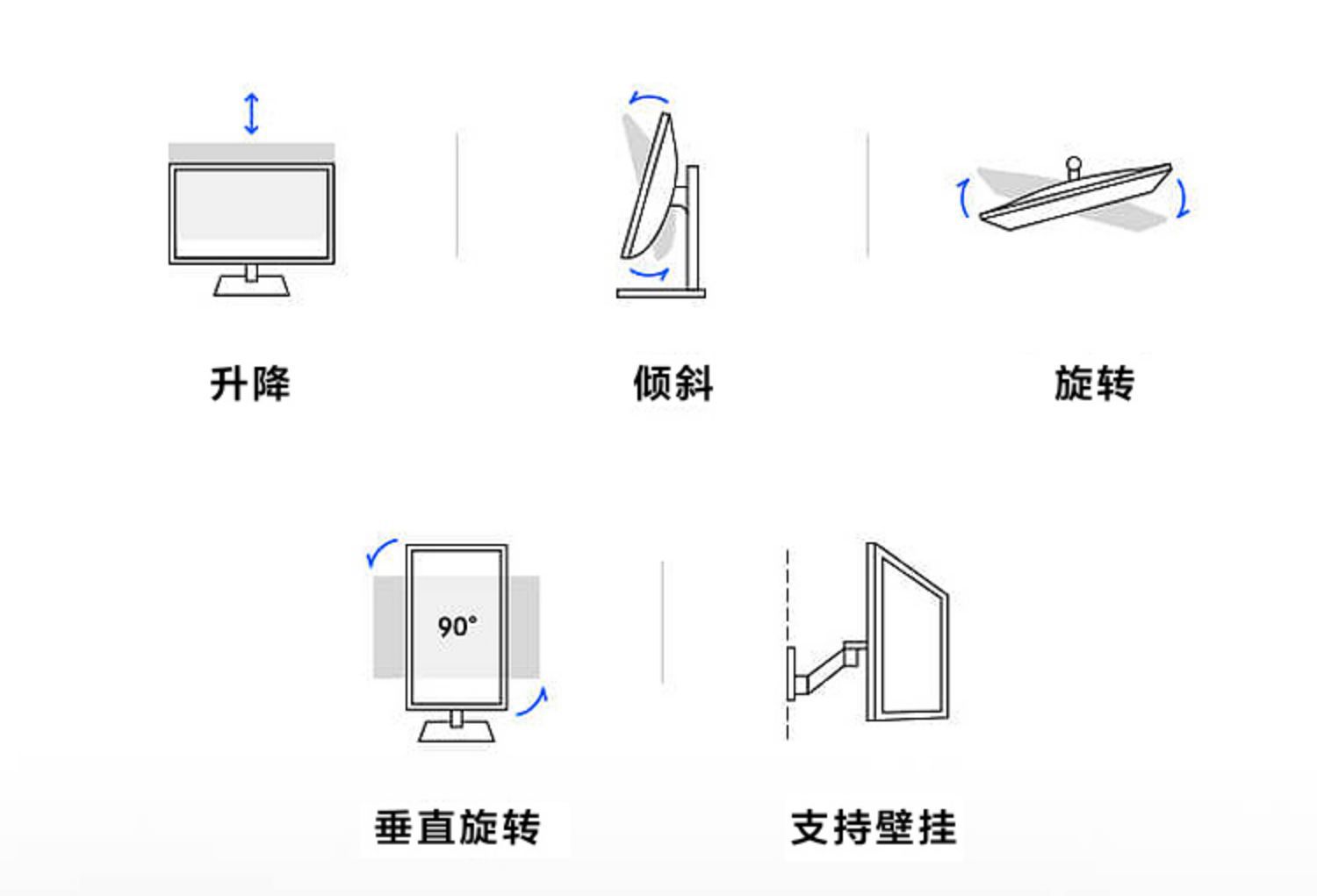 升降

倾斜

旋转

90°

垂直旋转

支持壁挂