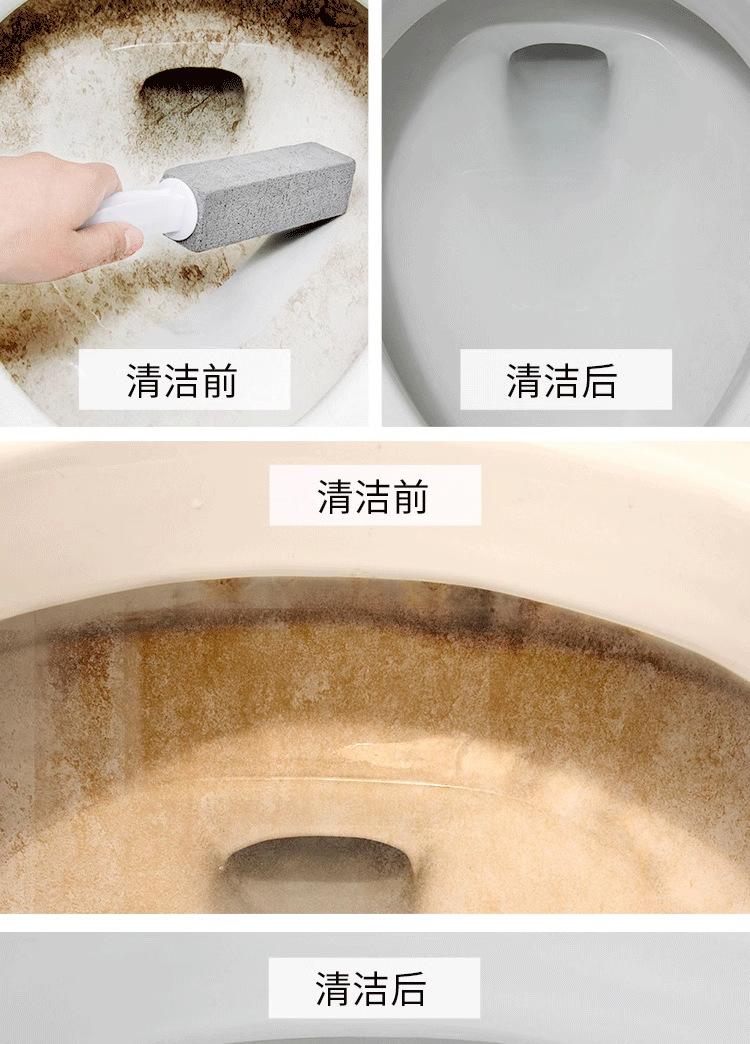 清洁前

清洁后

清洁前

清洁后