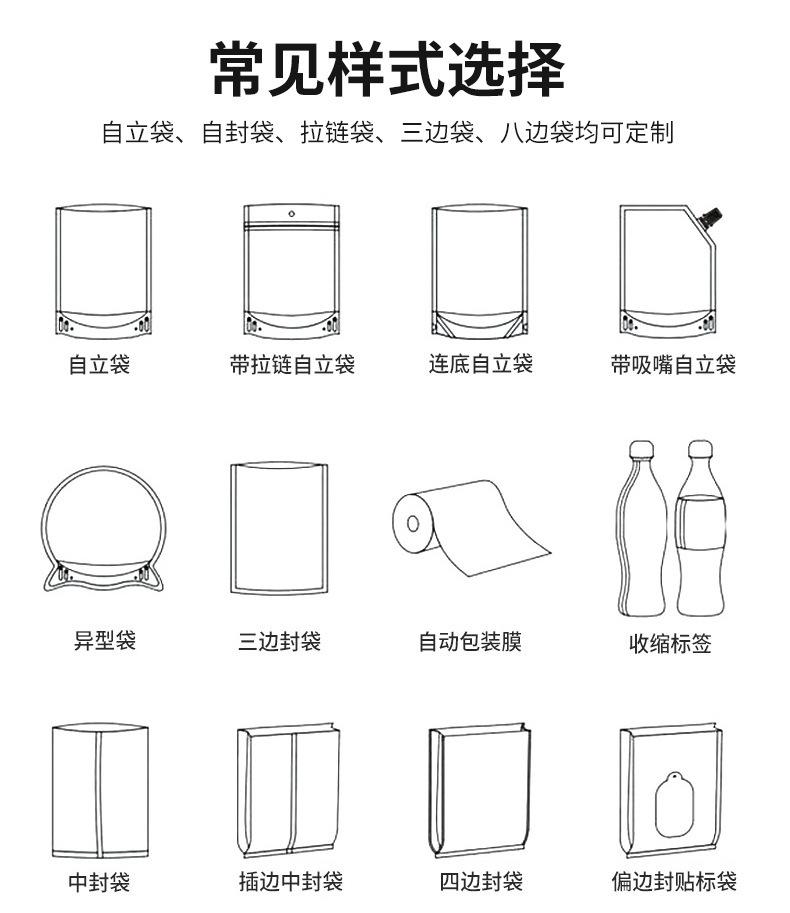 常见样式选择

自立袋、自封袋、拉链袋、三边袋、八边袋均可定制

自立袋

带拉链自立袋

连底自立袋

带吸嘴自立袋

异型袋

三边封袋

自动包装膜

收缩标签

中封袋

插边中封袋

四边封袋

偏边封贴标袋