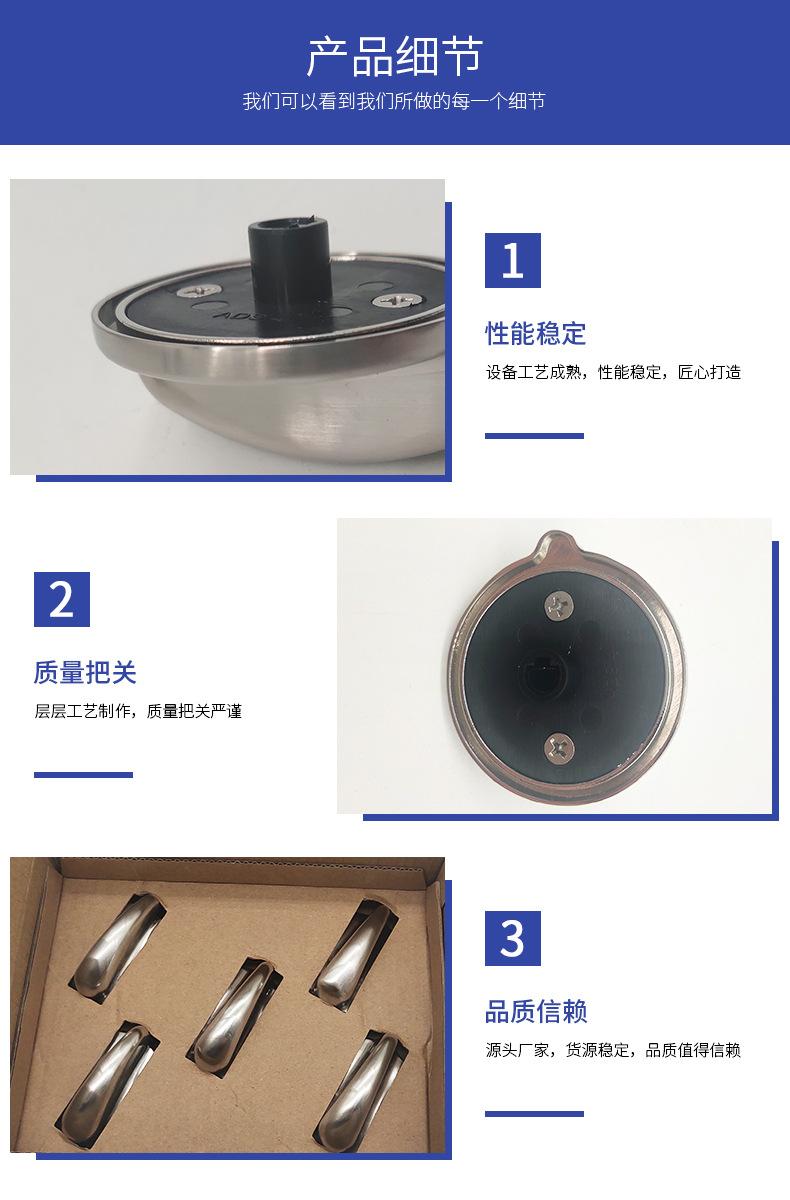 产品细节
我们可以看到我们所做的每一个细节

ADS

1
性能稳定
设备工艺成熟，性能稳定，匠心打造

2
质量把关
层层工艺制作，质量把关严谨

3
品质信赖
源头厂家，货源稳定，品质值得信赖