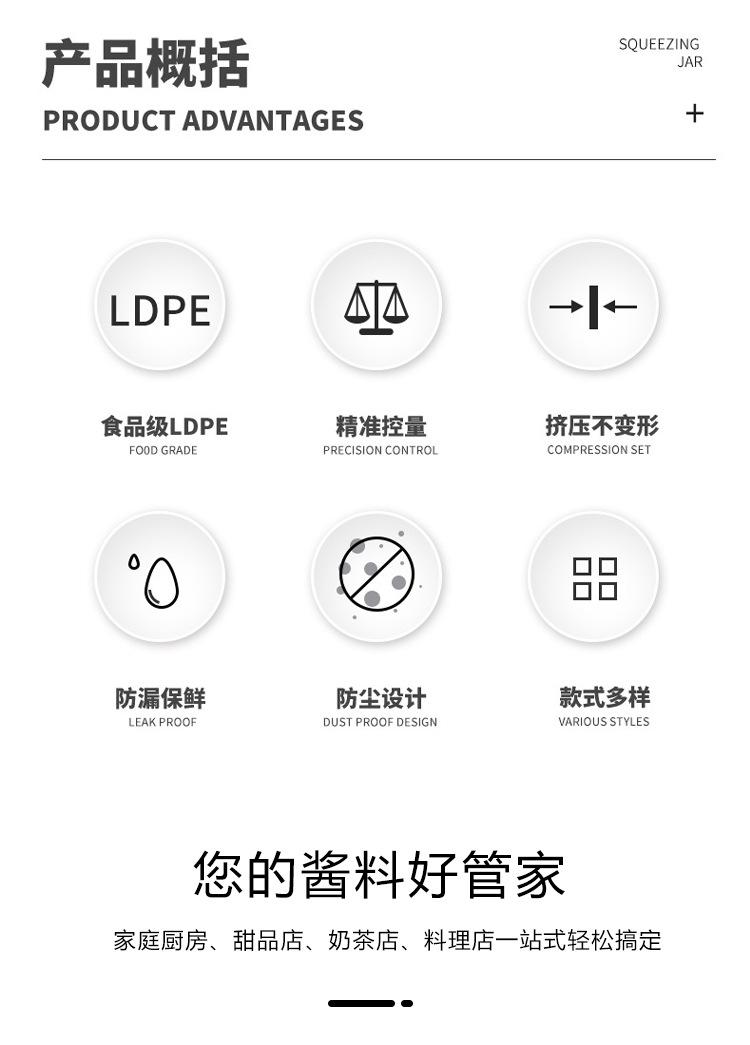 产品概括

SQUEEZING
JAR

PRODUCT ADVANTAGES

+

LDPE

食品级LDPE
FOOD GRADE

精准控量
PRECISION CONTROL

挤压不变形
COMPRESSION SET

防漏保鲜
LEAK PROOF

防尘设计
DUST PROOF DESIGN

款式多样
VARIOUS STYLES

您的酱料好管家

家庭厨房、甜品店、奶茶店、料理店一站式轻松搞定