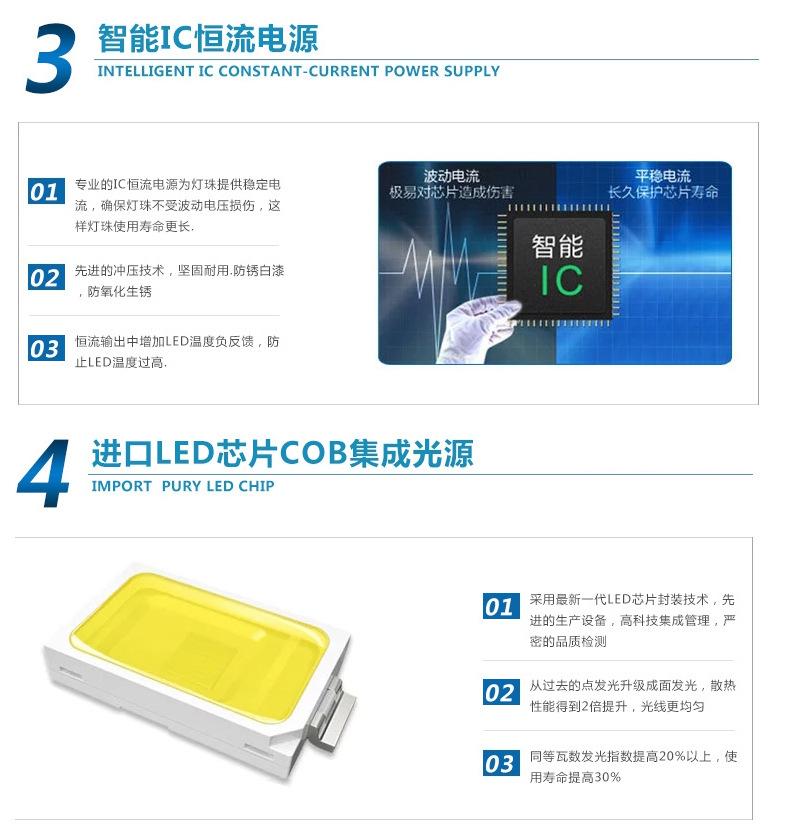 3 智能IC恒流电源
INTELLIGENT IC CONSTANT-CURRENT POWER SUPPLY

01 专业的IC恒流电源为灯珠提供稳定电流，确保灯珠不受波动电压损伤，这样灯珠使用寿命更长.

02 先进的冲压技术，坚固耐用.防锈白漆，防氧化生锈

03 恒流输出中增加LED温度负反馈，防止LED温度过高.

波动电流
极易对芯片造成伤害

平稳电流
长久保护芯片寿命

智能
IC

4 进口LED芯片COB集成光源
IMPORT PURY LED CHIP

01 采用最新一代LED芯片封装技术，先进的生产设备，高科技集成管理，严密的品质检测

02 从过去的点发光升级成面发光，散热性能得到2倍提升，光线更均匀

03 同等瓦数发光指数提高20%以上，使用寿命提高30%